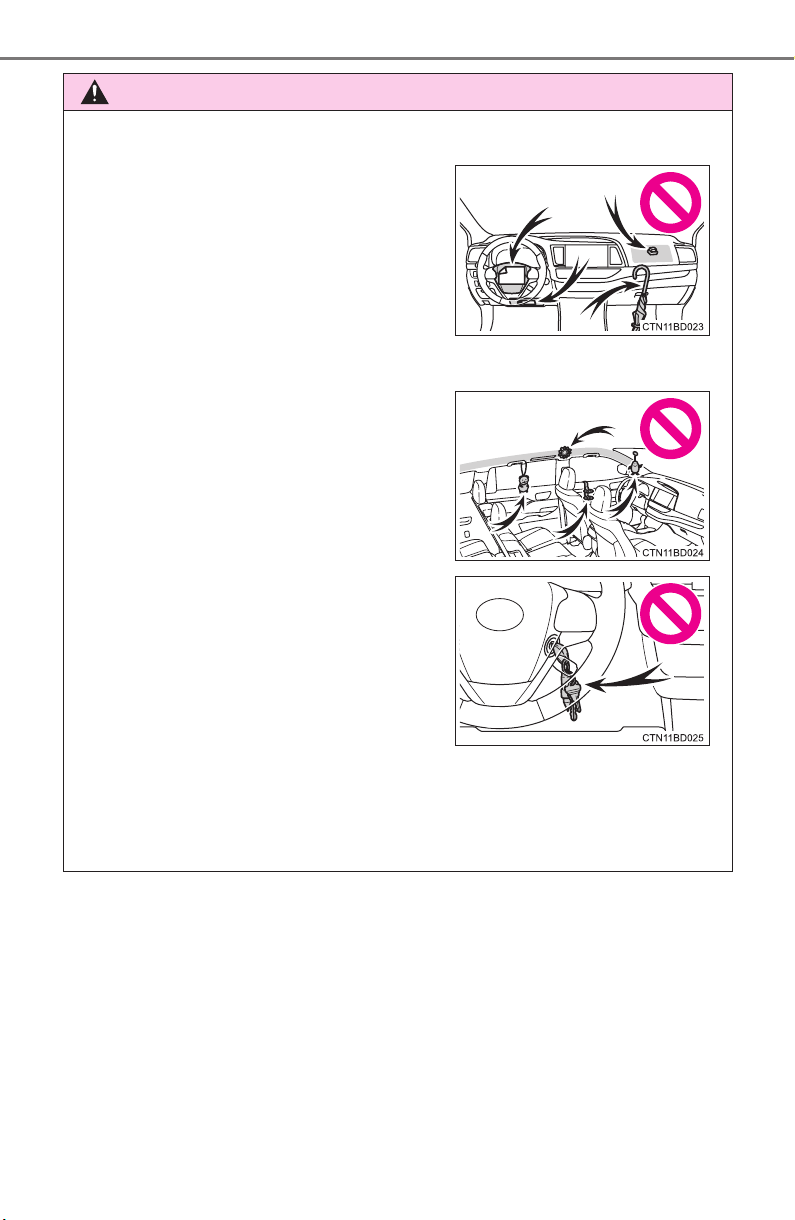 CTN11BD023

CTN11BD024

CTN11BD025