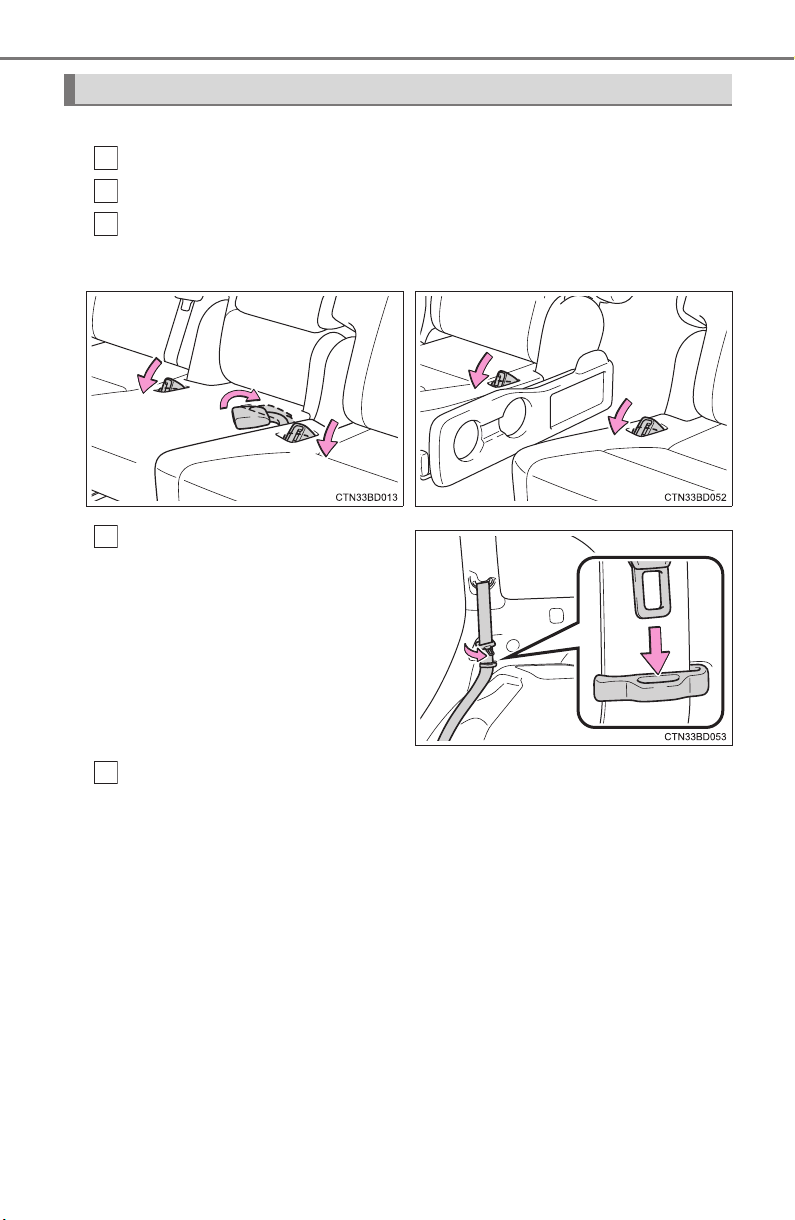 CTN33BD013

CTN33BD052

CTN33BD053