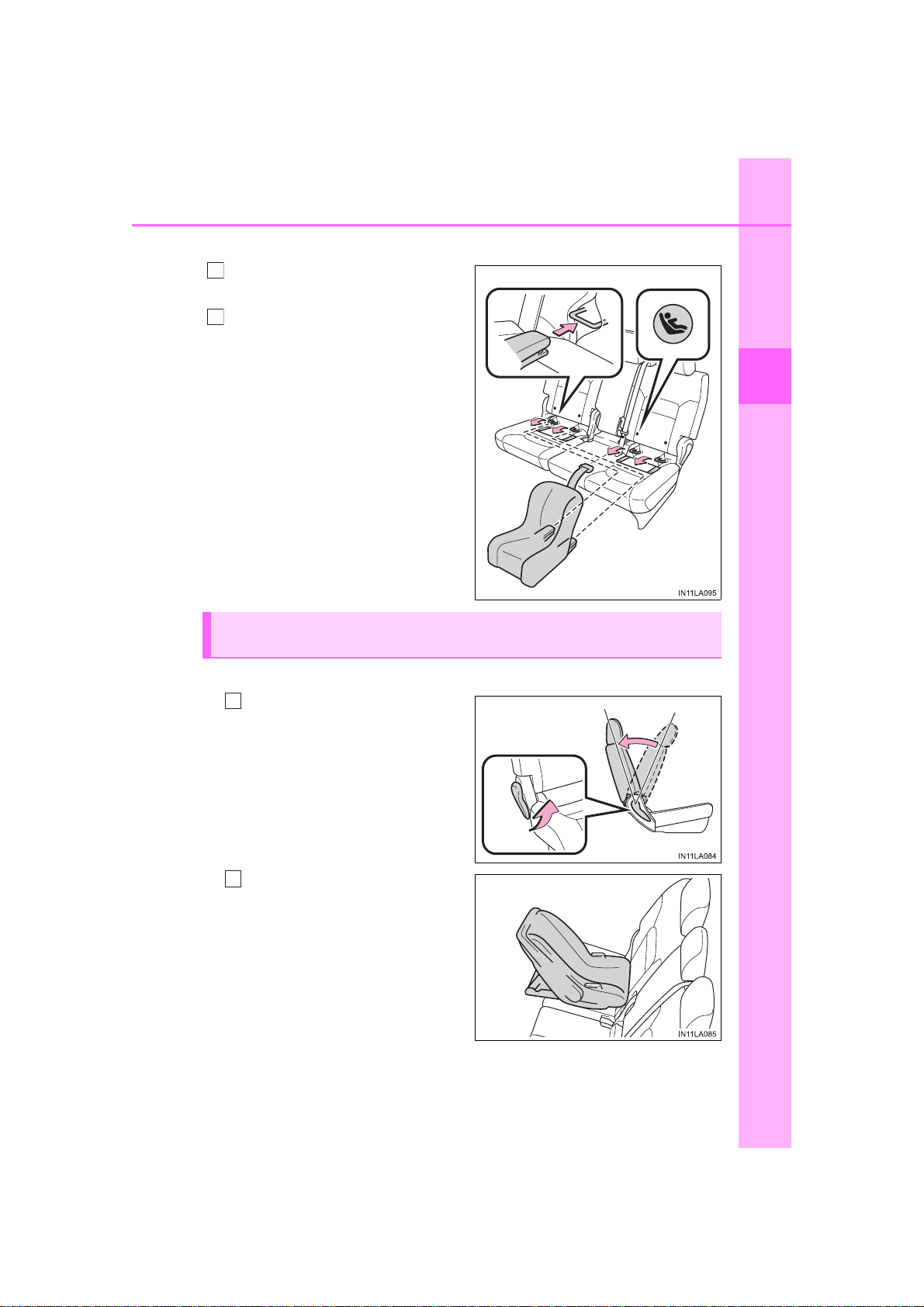 IN11LA095

IN11LA084

IN11LA085