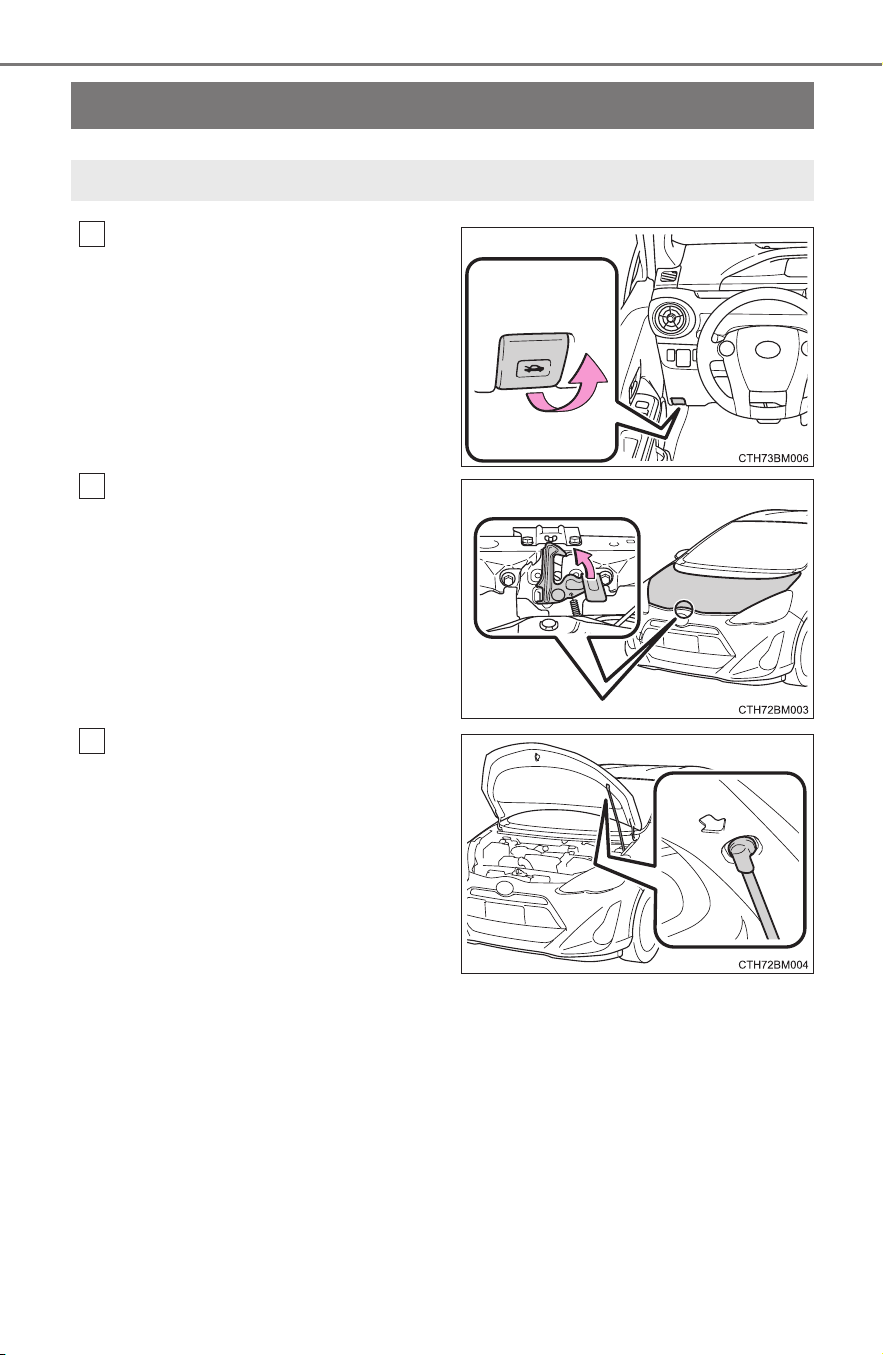 CTH73BM006

CTH72BM003

CTH72BM004