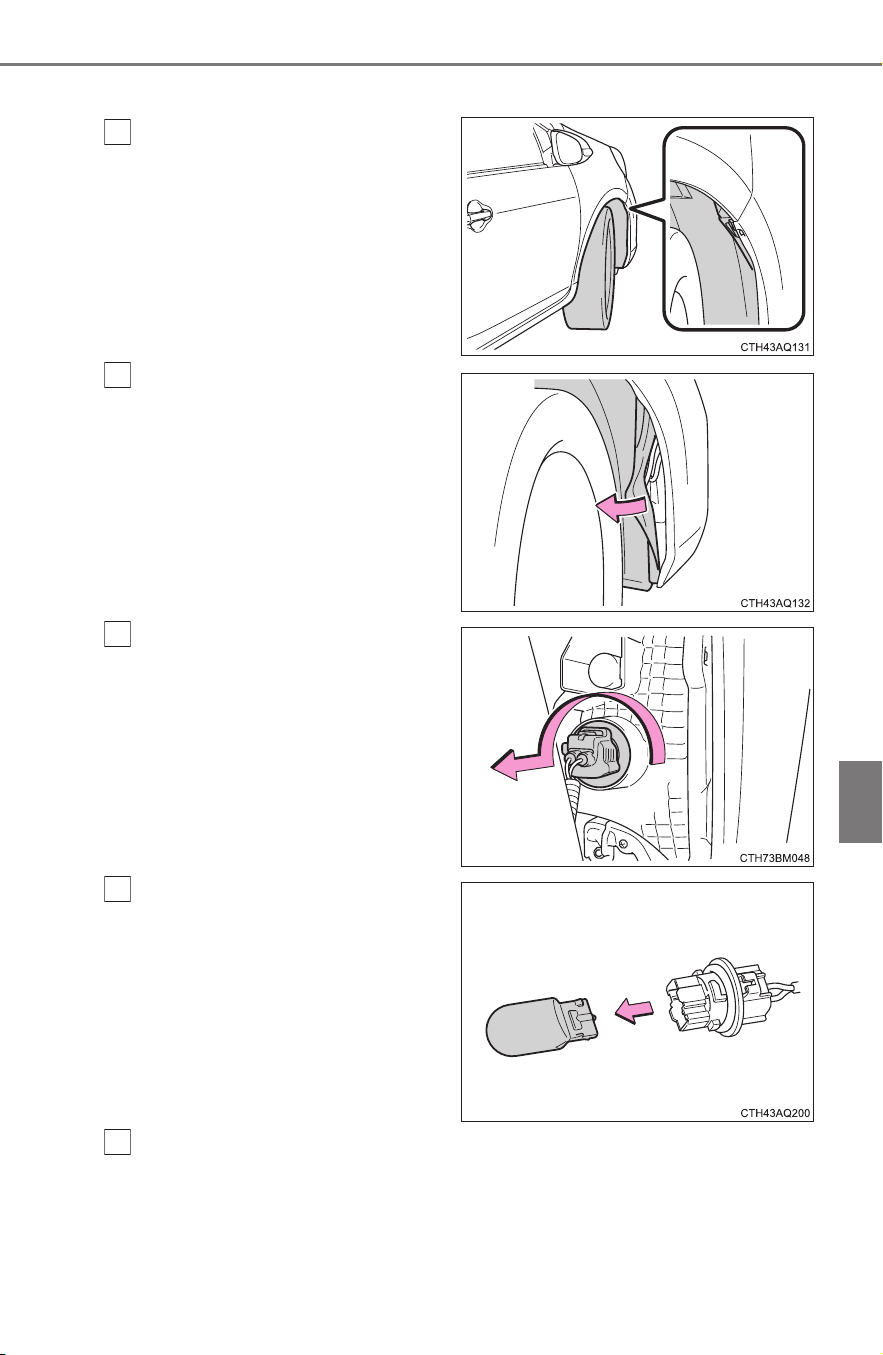 CTH43AQ131

CTH43AQ132

CTH73BM048

CTH43AQ200