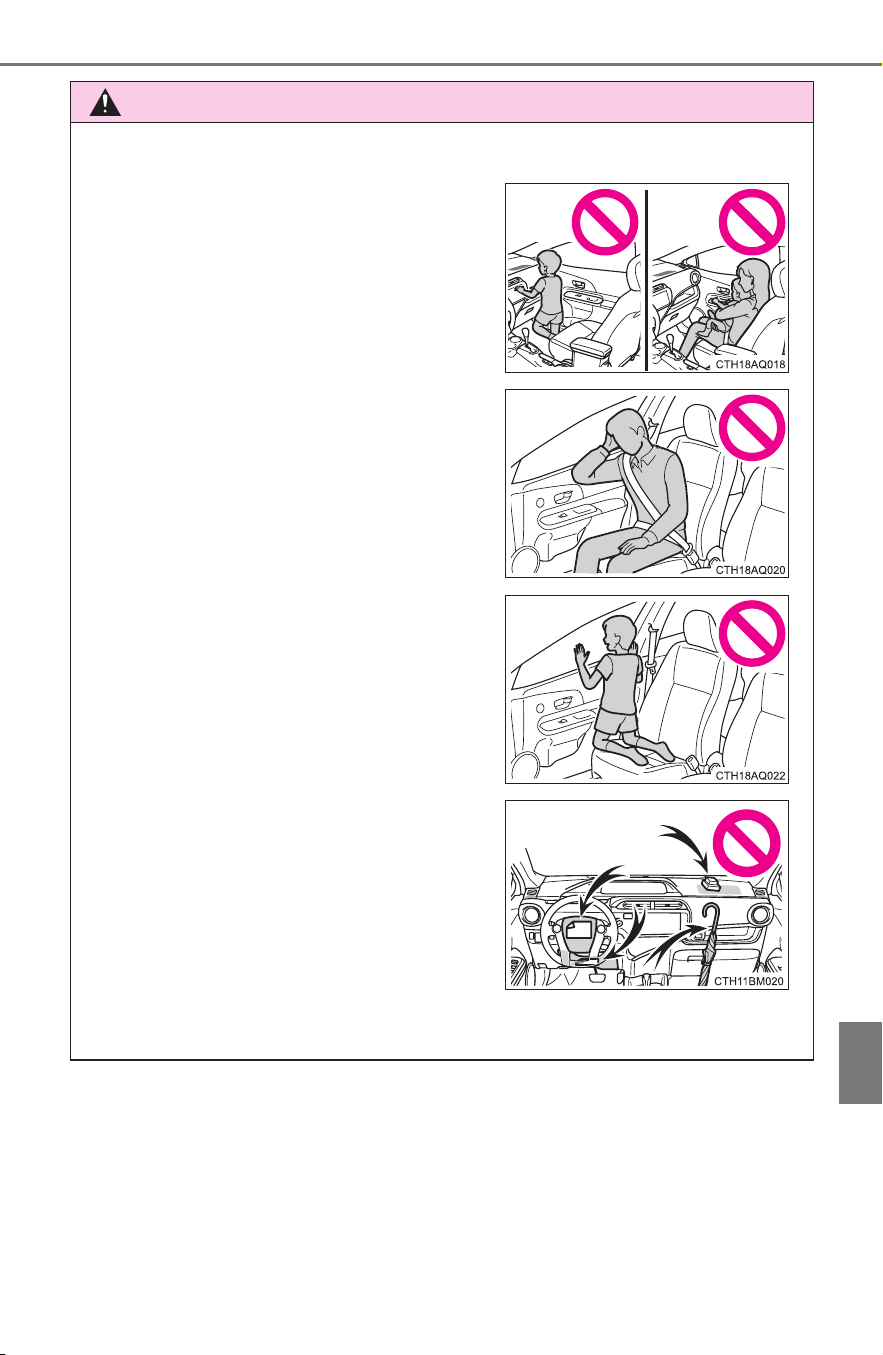 CTH18AQ018

CTH18AQ020

CTH18AQ022

CTH11BM020