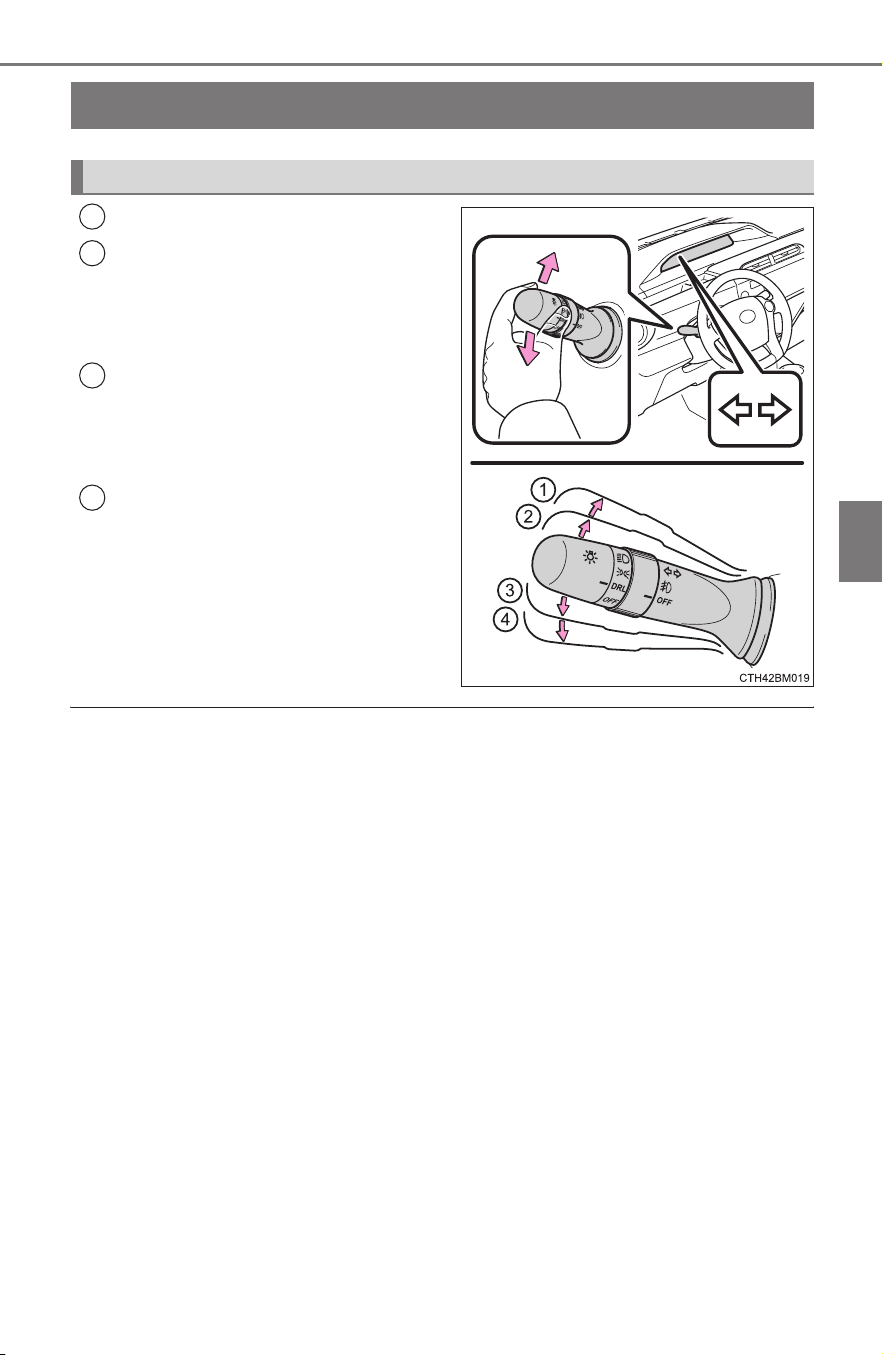 1
2
3
4

DRL
OFF
OFF

CTH42BM019