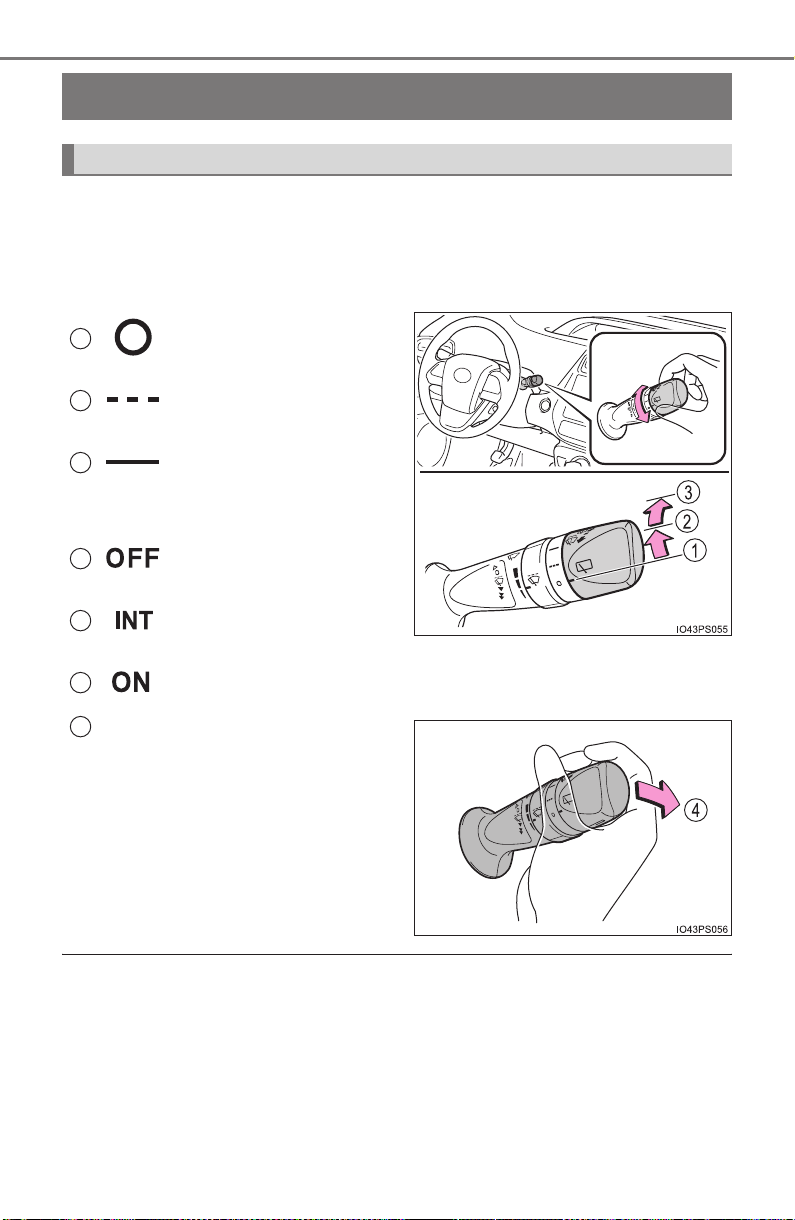 OFF

INT

ON

③

②

①

IO43PS055

④

IO43PS056