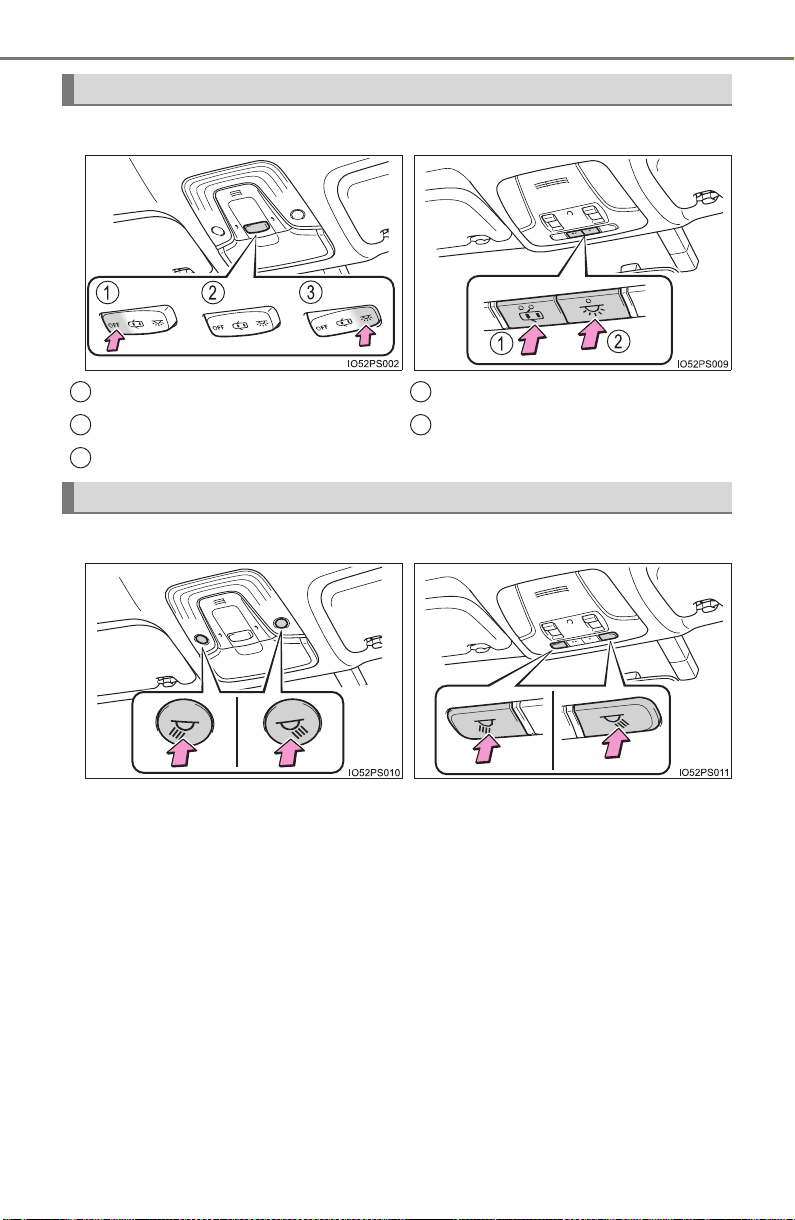 1 2 3

OFF

OFF

OFF

IO52PS002

1 2

IO52PS009

IO52PS010

IO52PS011