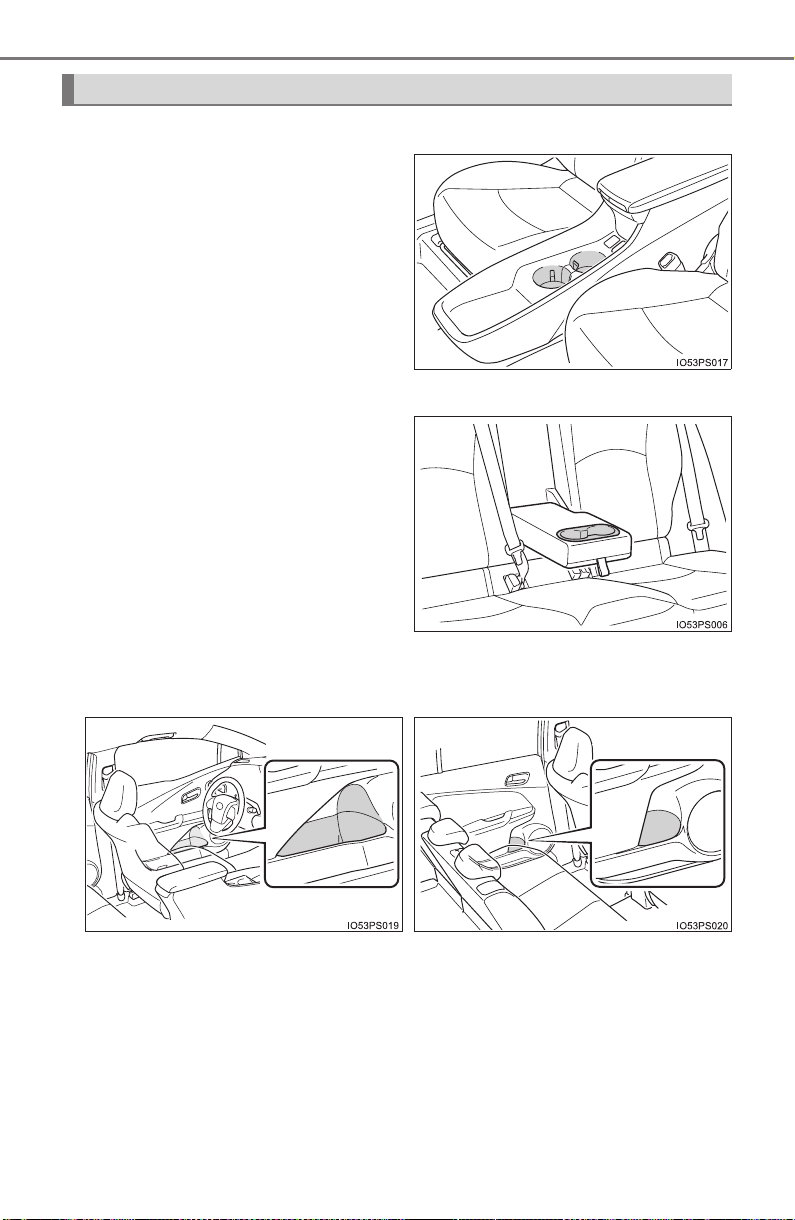 IO53PS017

IO53PS006

IO53PS019

IO53PS020