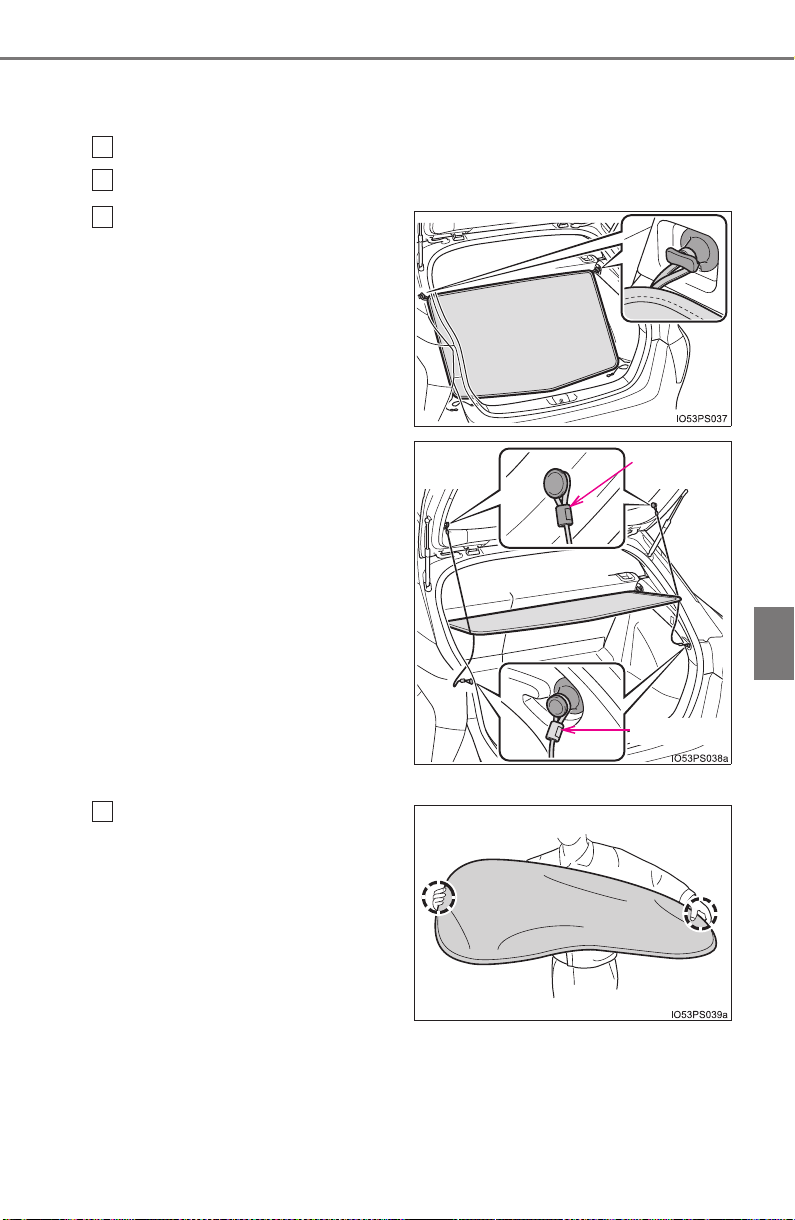 IO53PS037

IO53PS038a

IO53PS039a