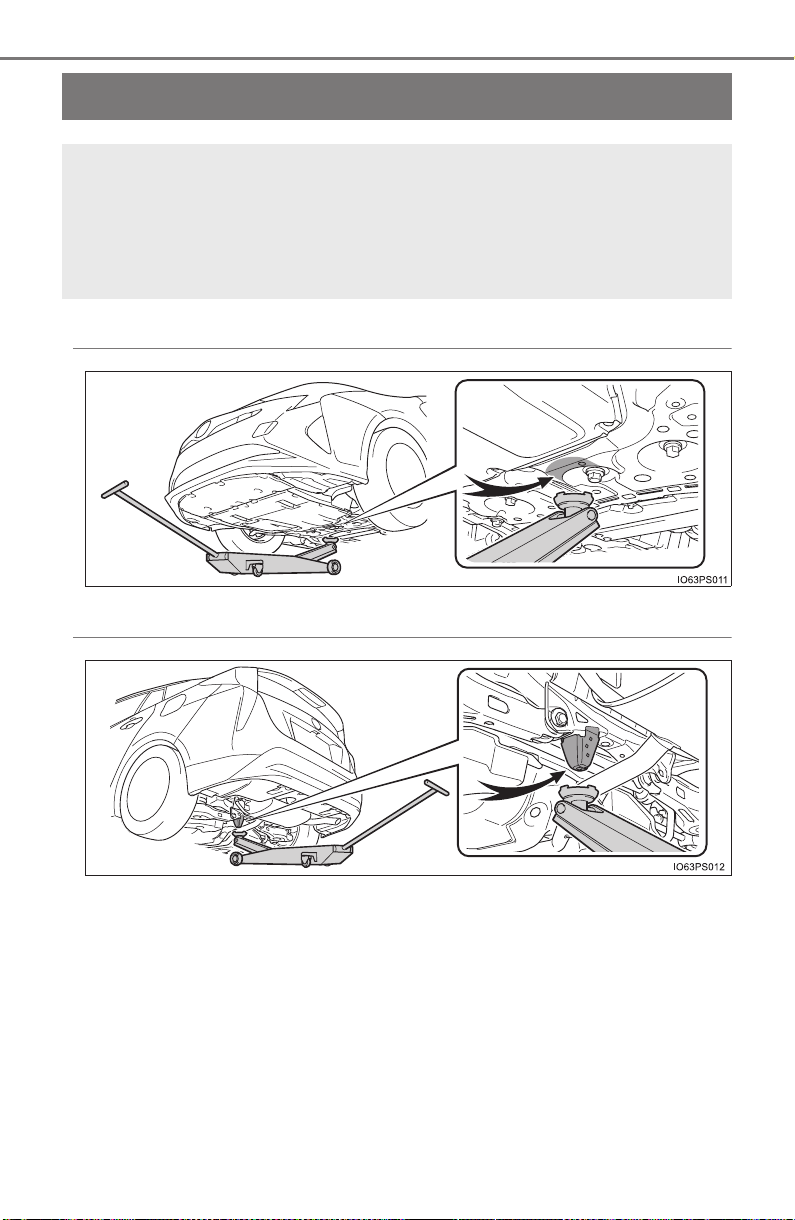 IO63PS011

IO63PS012