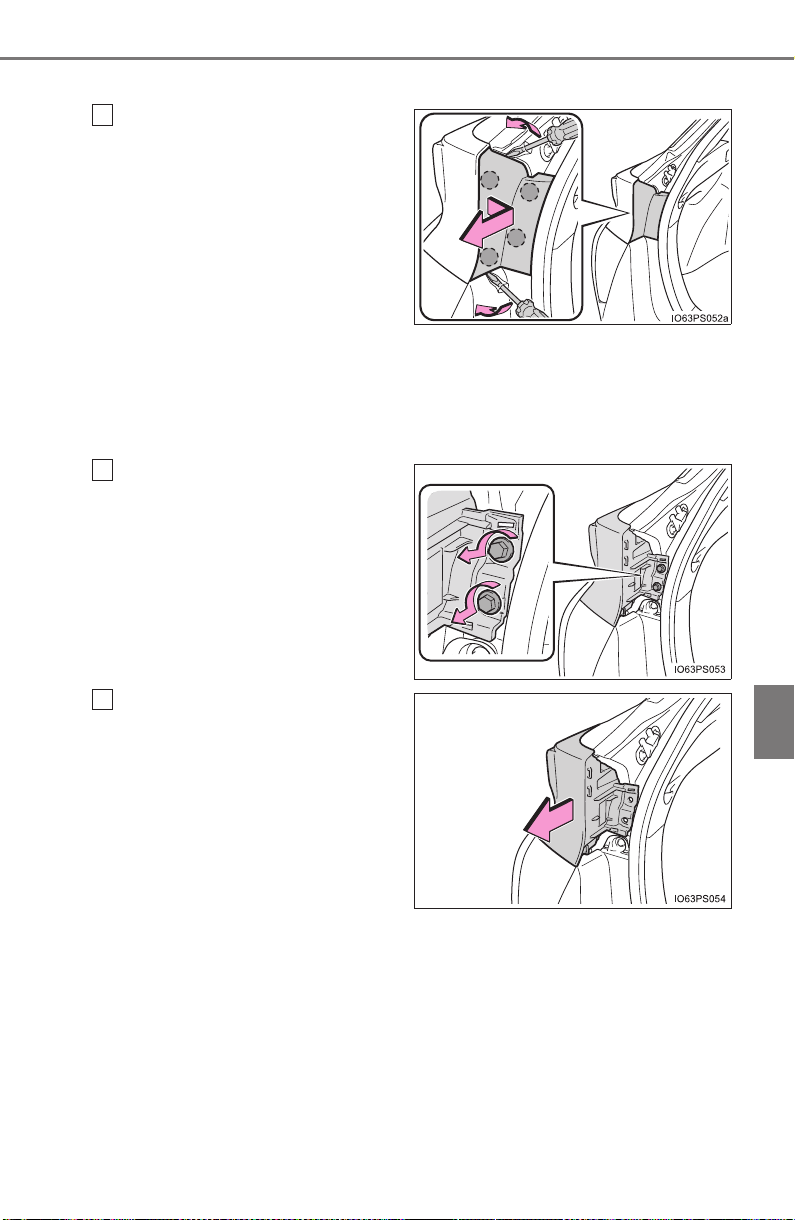 IO63PS052a

IO63PS053

IO63PS054