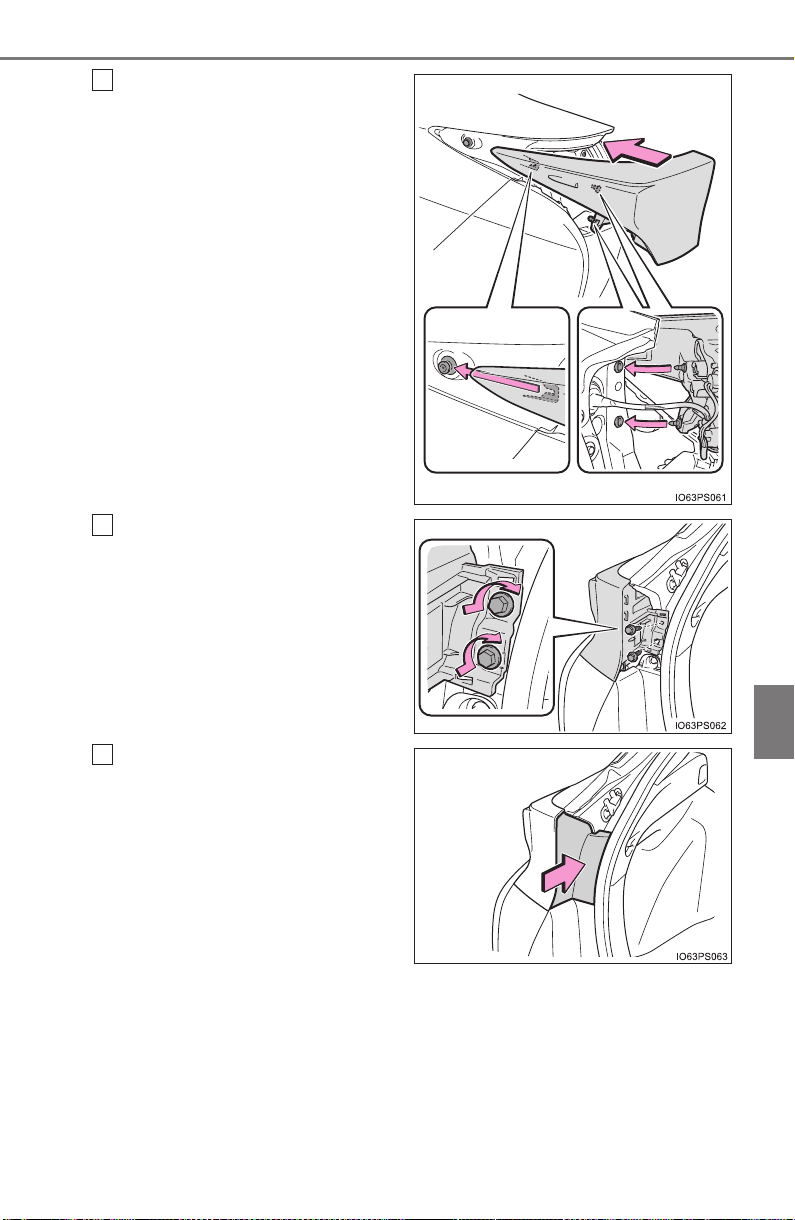 IO63PS061

IO63PS062

IO63PS063