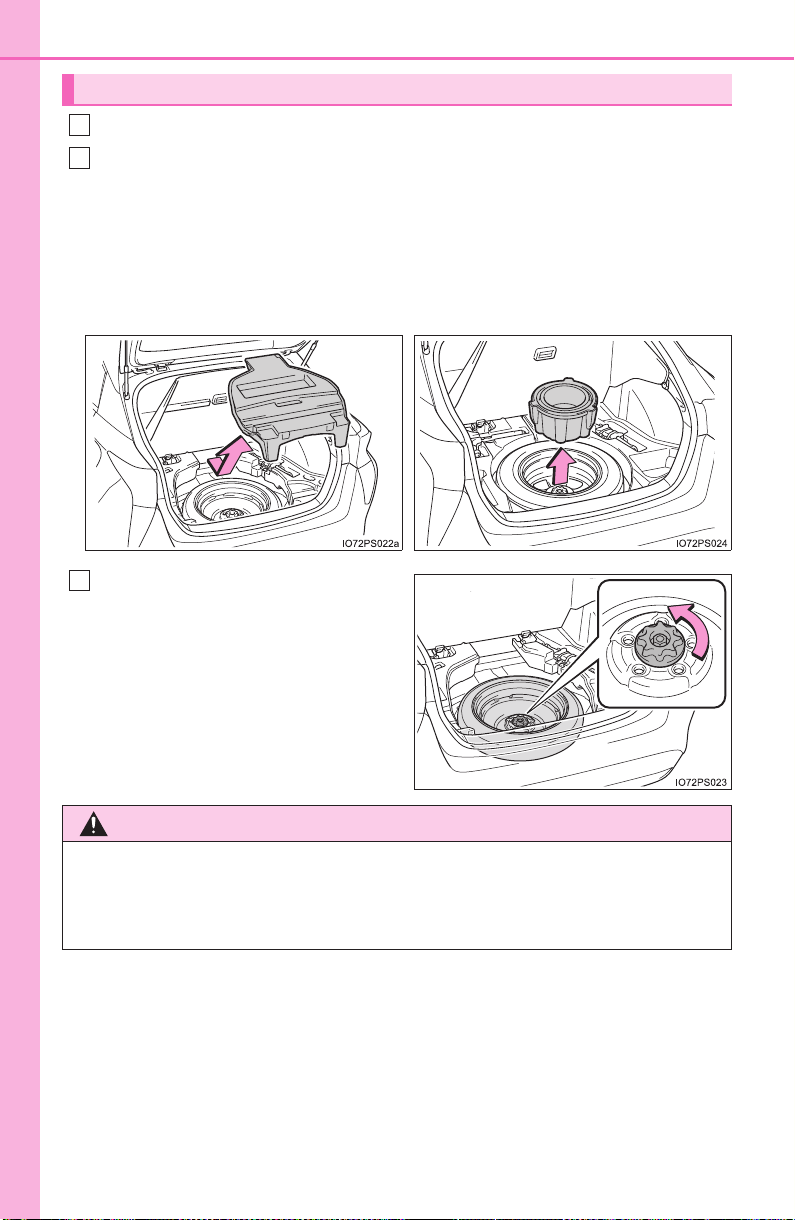 IO72PS022a

IO72PS024

IO72PS023