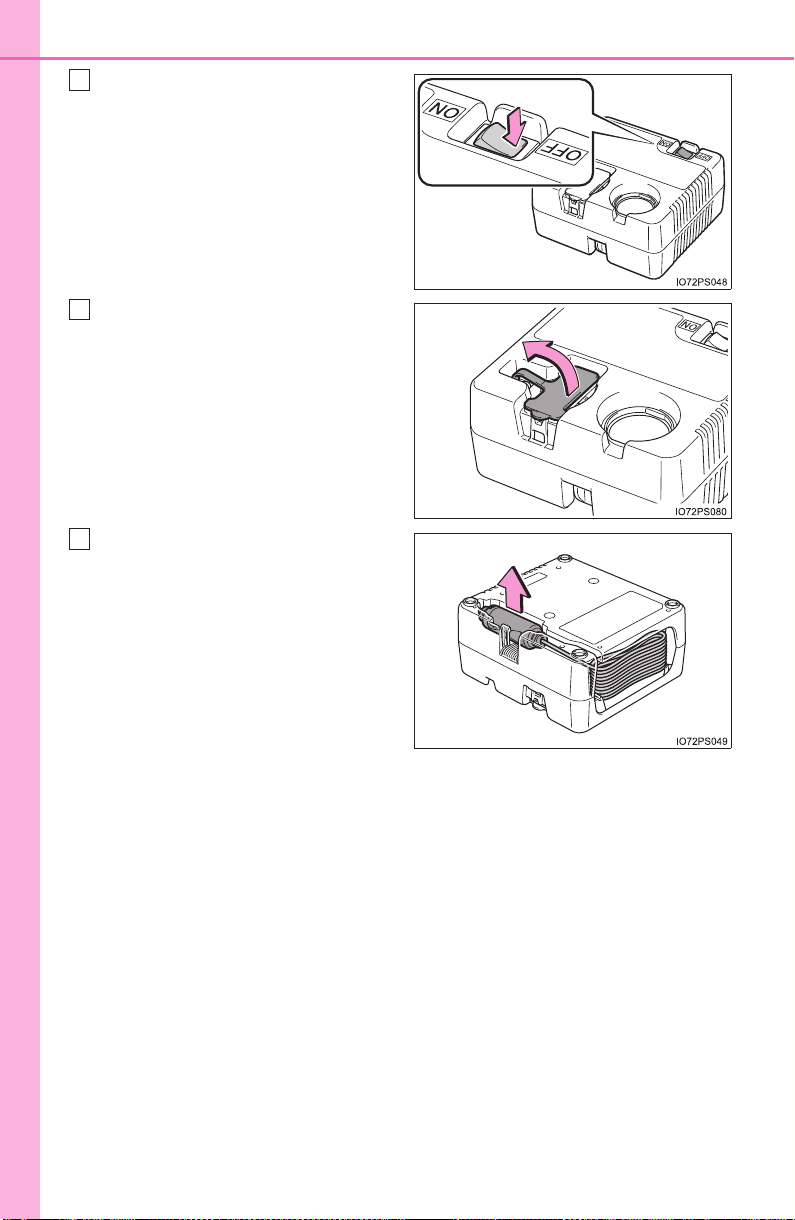 ON

OFF

IO72PS048

ON

IO72PS080

IO72PS049