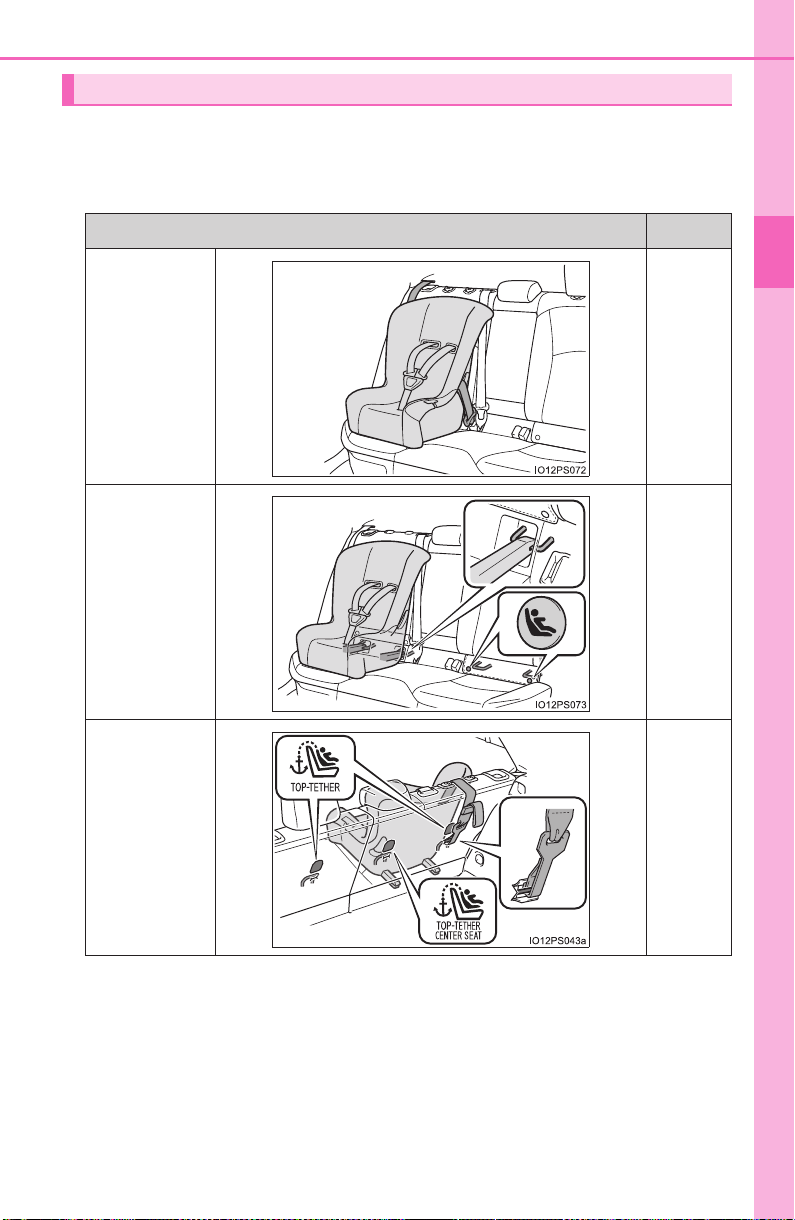 IO12PS072

IO12PS073

TOP-TETHER

TOP-TETHER CENTER SEAT

IO12PS043a