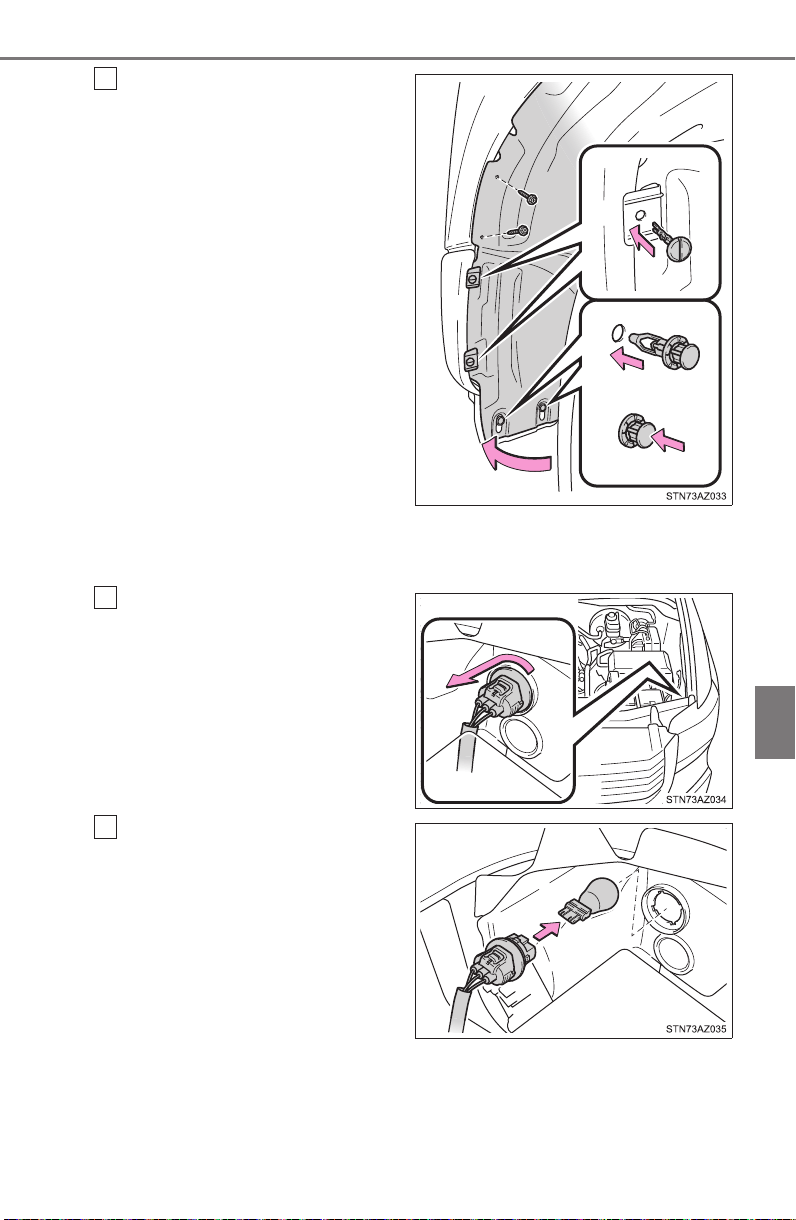 STN73AZ033

STN73AZ034

STN73AZ035