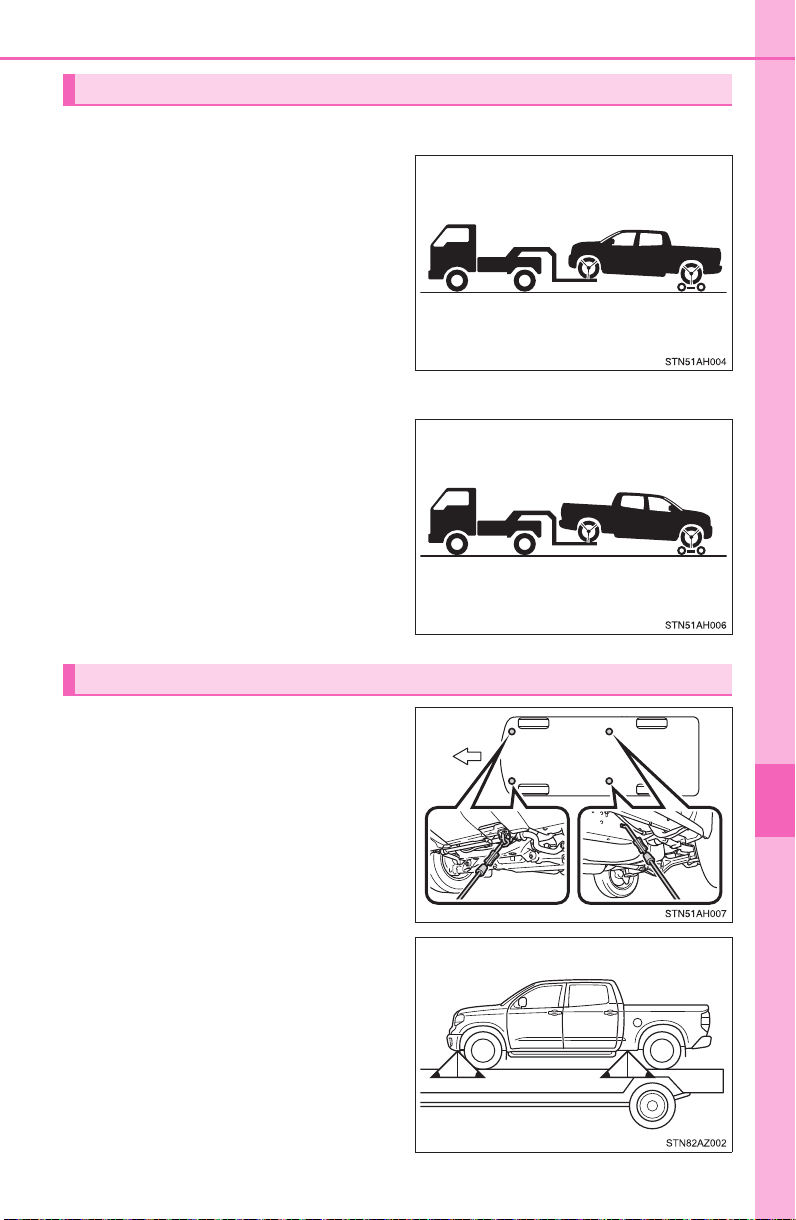 STN51AH004

STN51AH006

STN51AH007

STN82AZ002