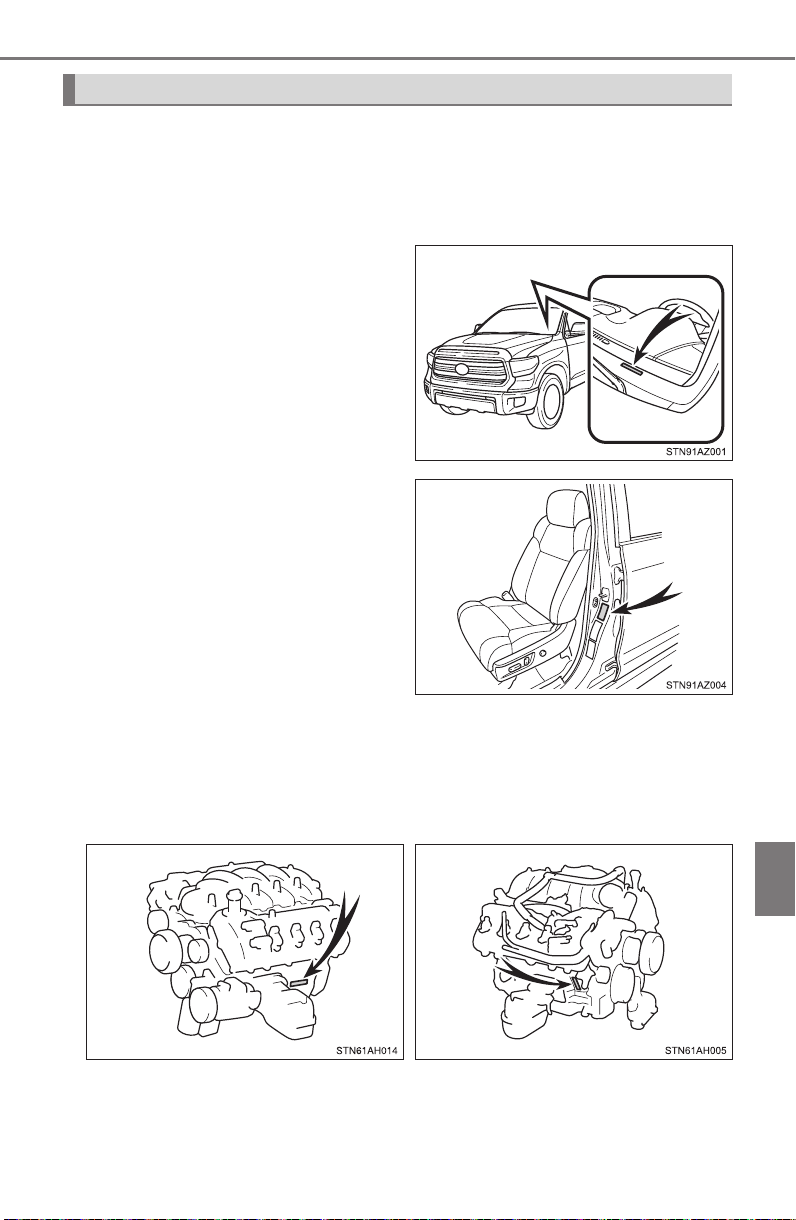 STN91AZ001

STN91AZ004

STN61AH014

STN61AH005