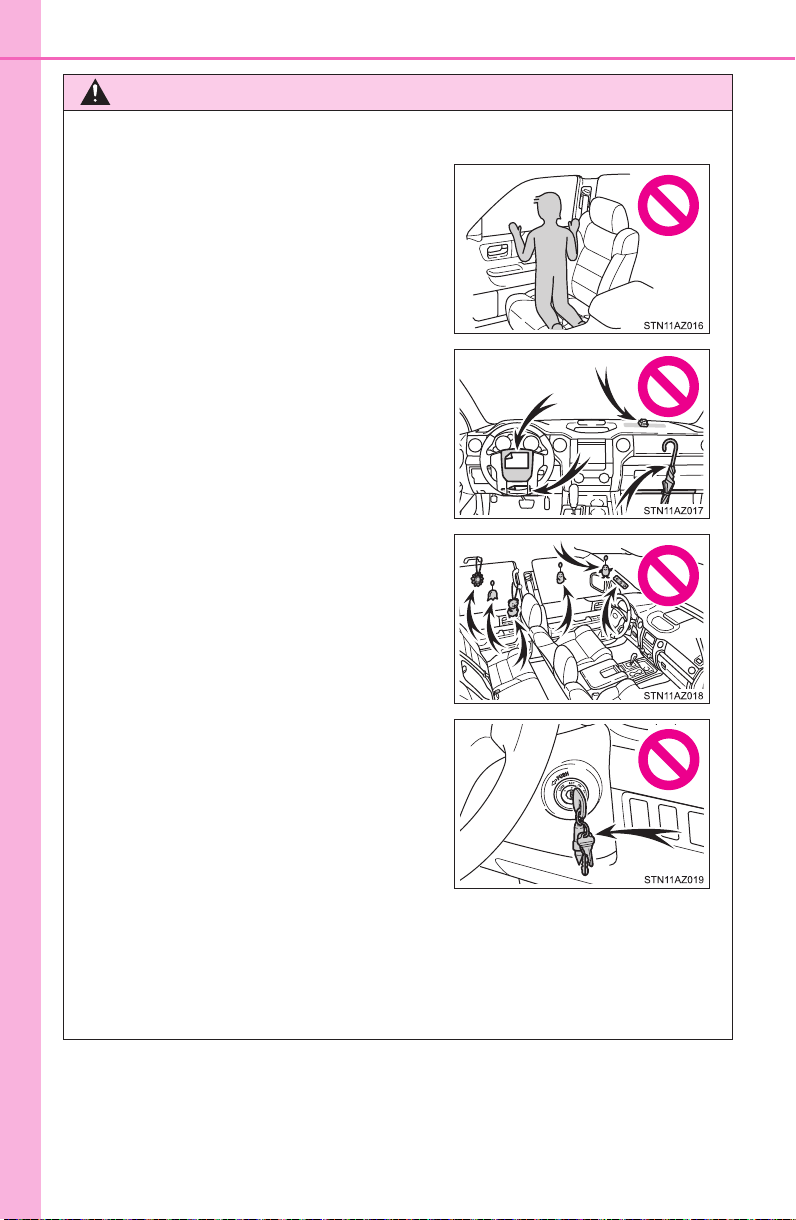 STN11AZ016

STN11AZ017

STN11AZ018

STN11AZ019