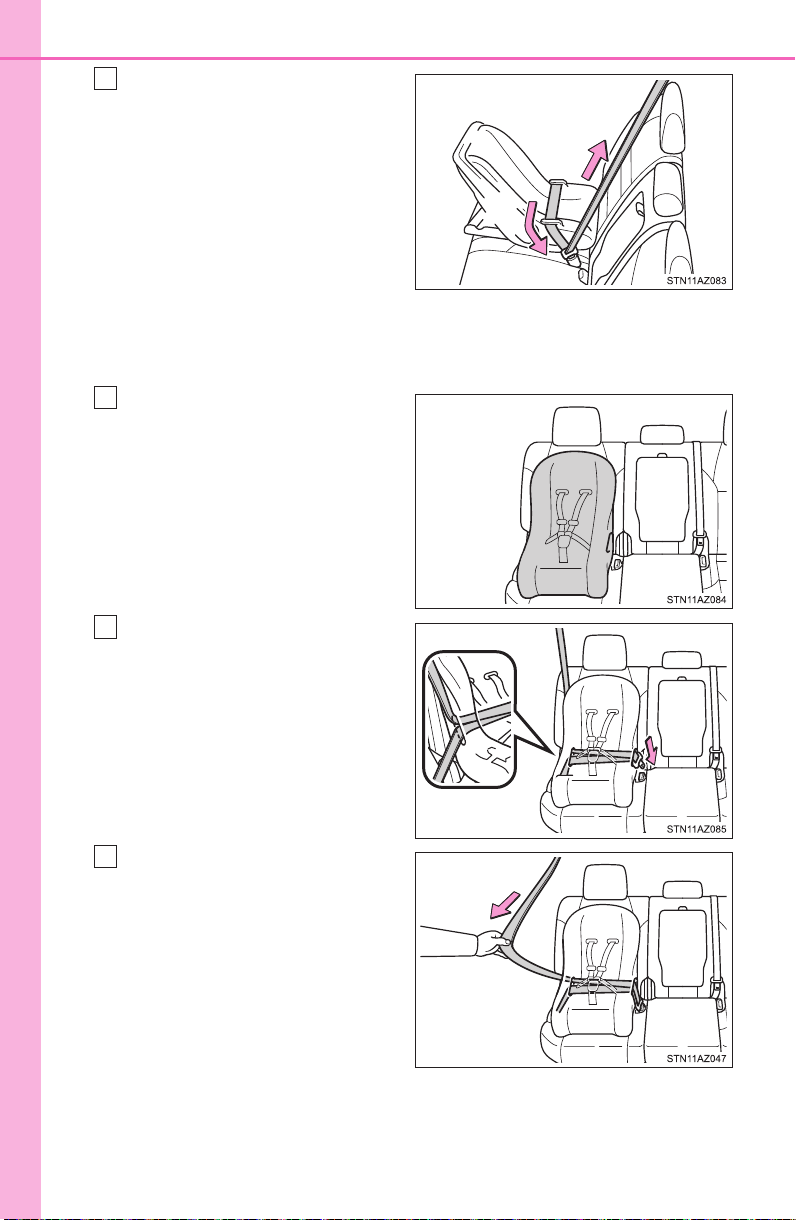 STN11AZ083

STN11AZ084

STN11AZ085

STN11AZ047