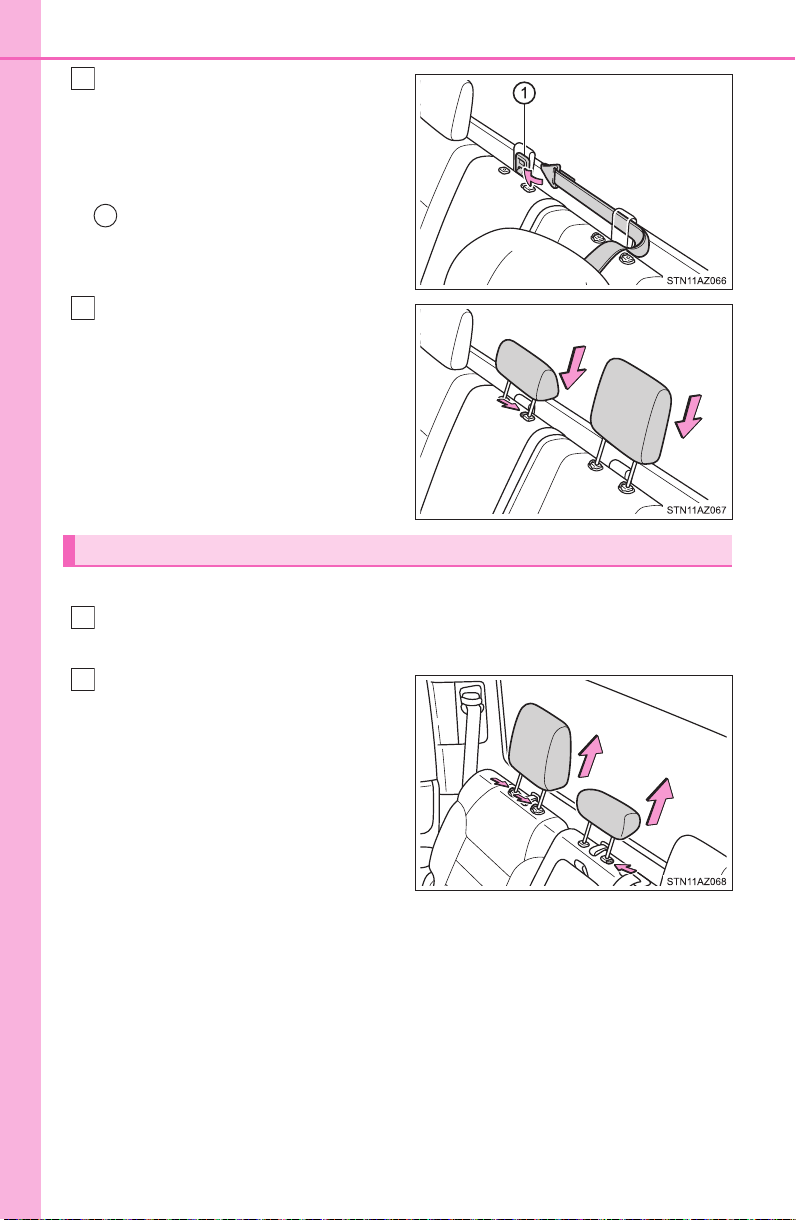 1

STN11AZ066

STN11AZ067

STN11AZ068