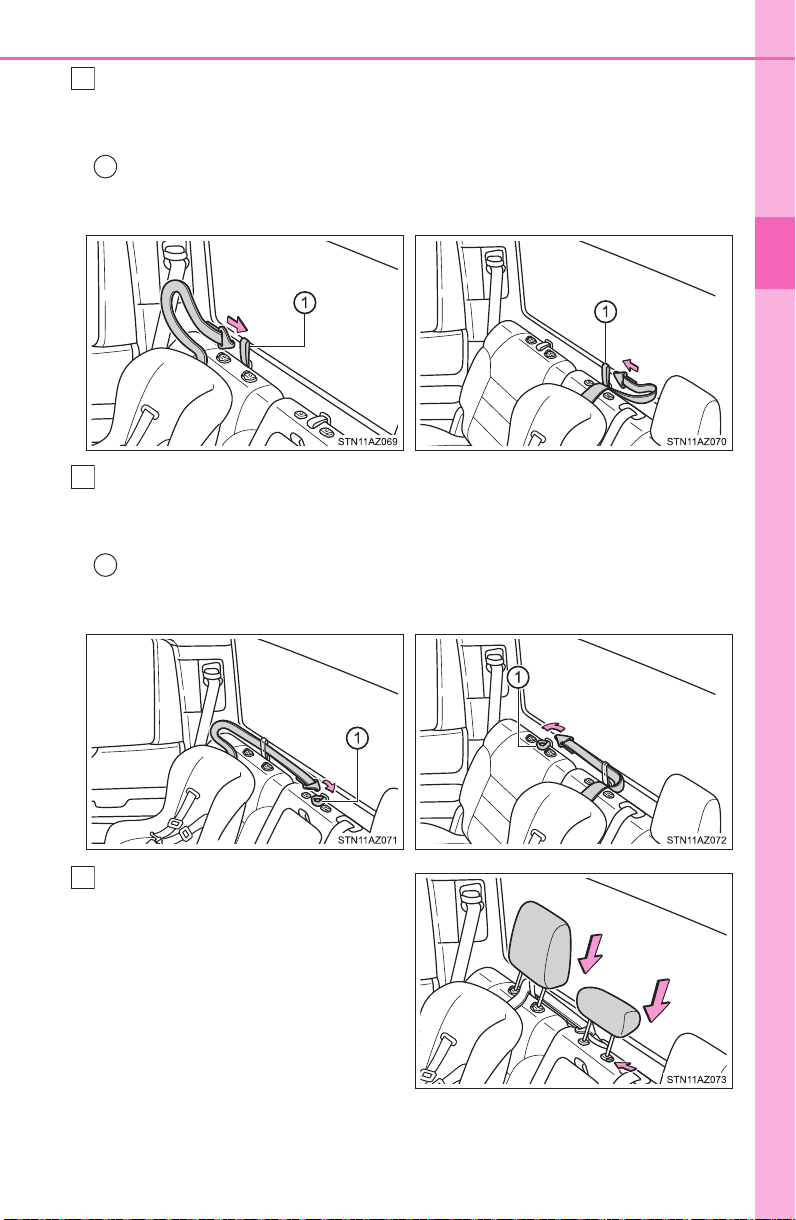 1

STN11AZ069

1

STN11AZ070

1

STN11AZ071

1

STN11AZ072

STN11AZ073