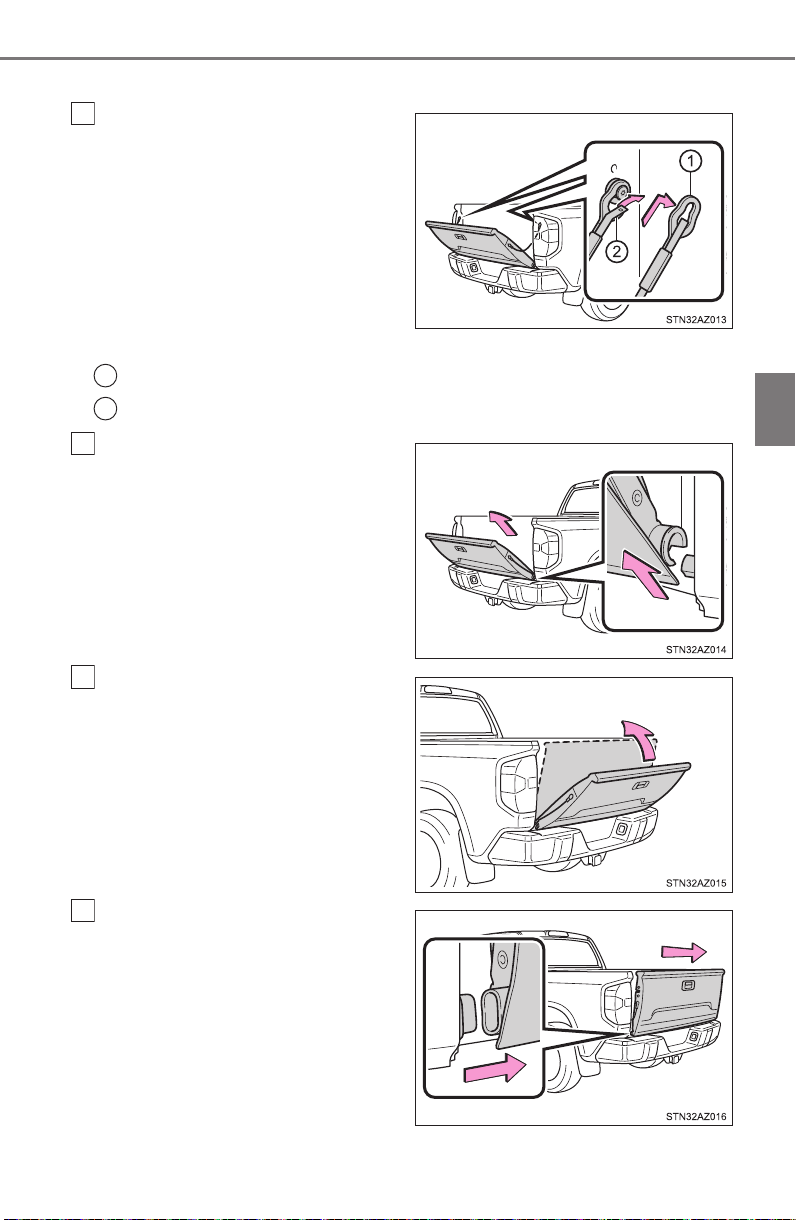 1

2

STN32AZ013

STN32AZ014

STN32AZ015

STN32AZ016