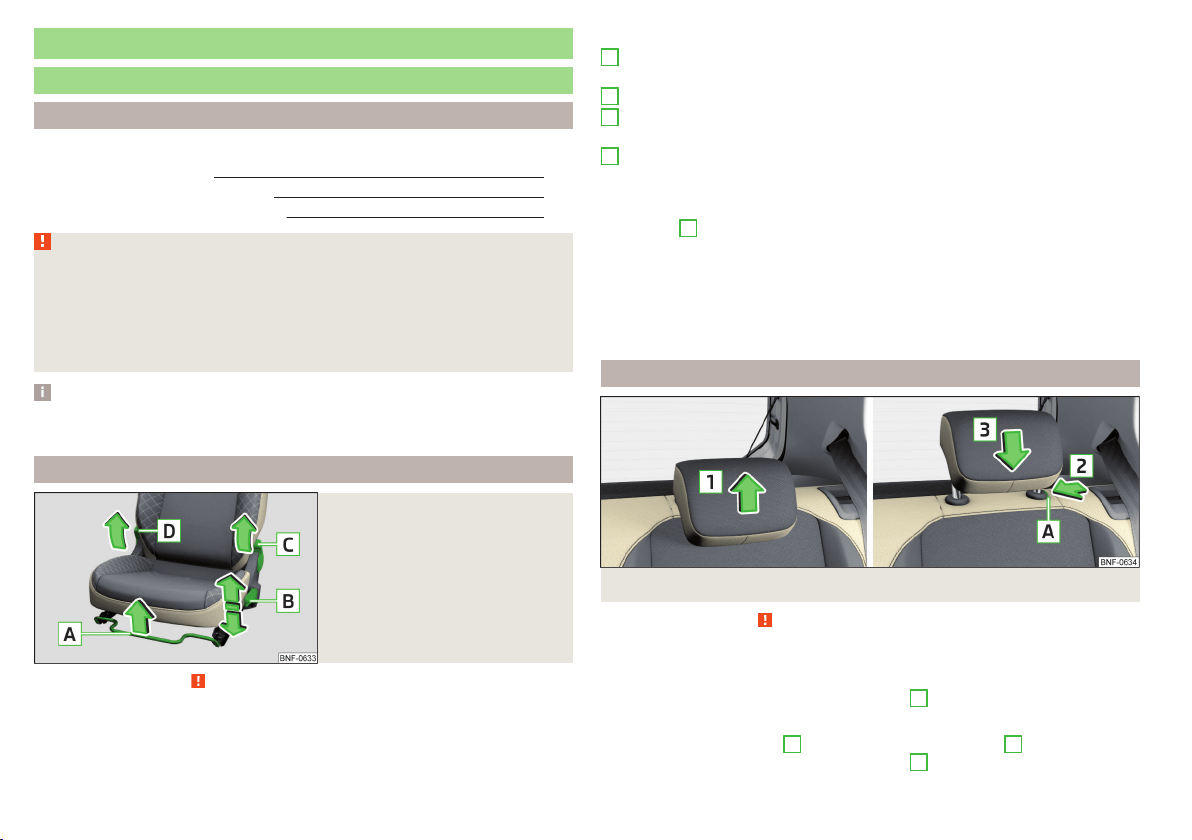 D

C

B

A

BNF-0633

1

3

2

A

BNF-0634