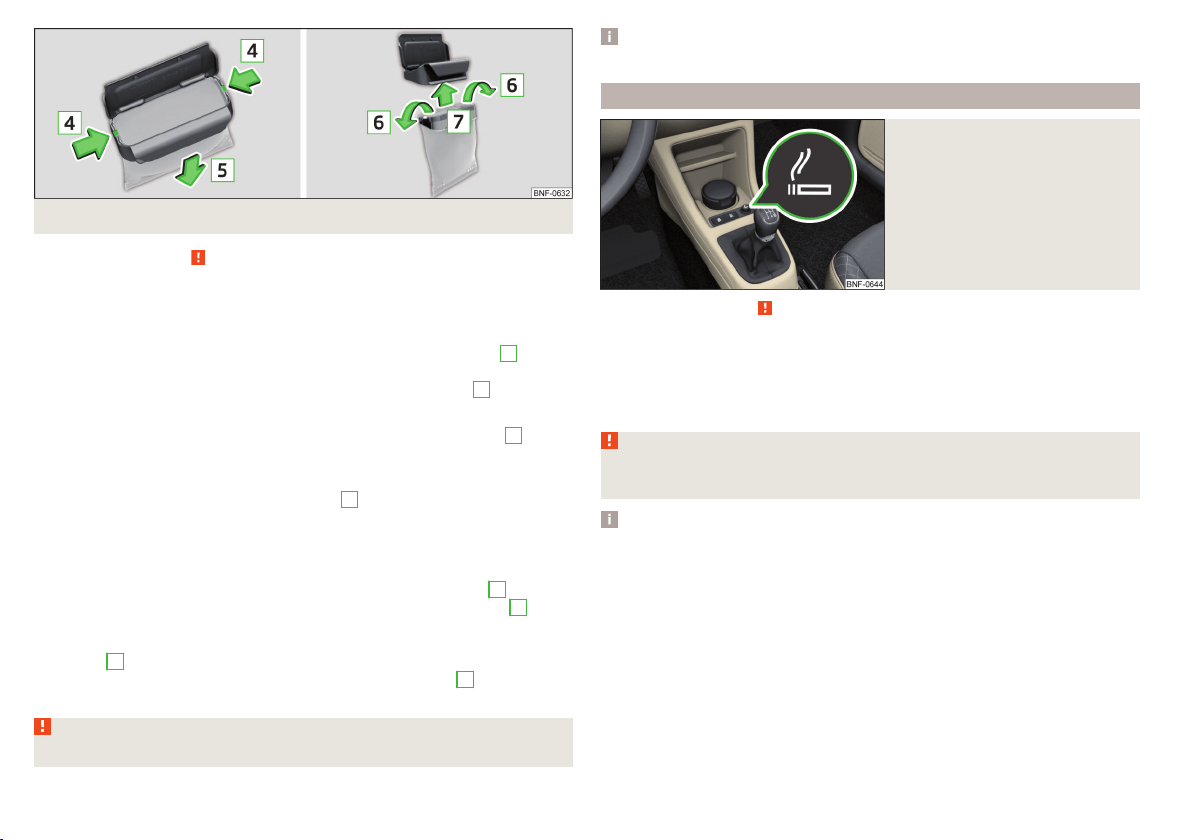 4

4

5

6

6

7

BNF-0632

BNF-0644