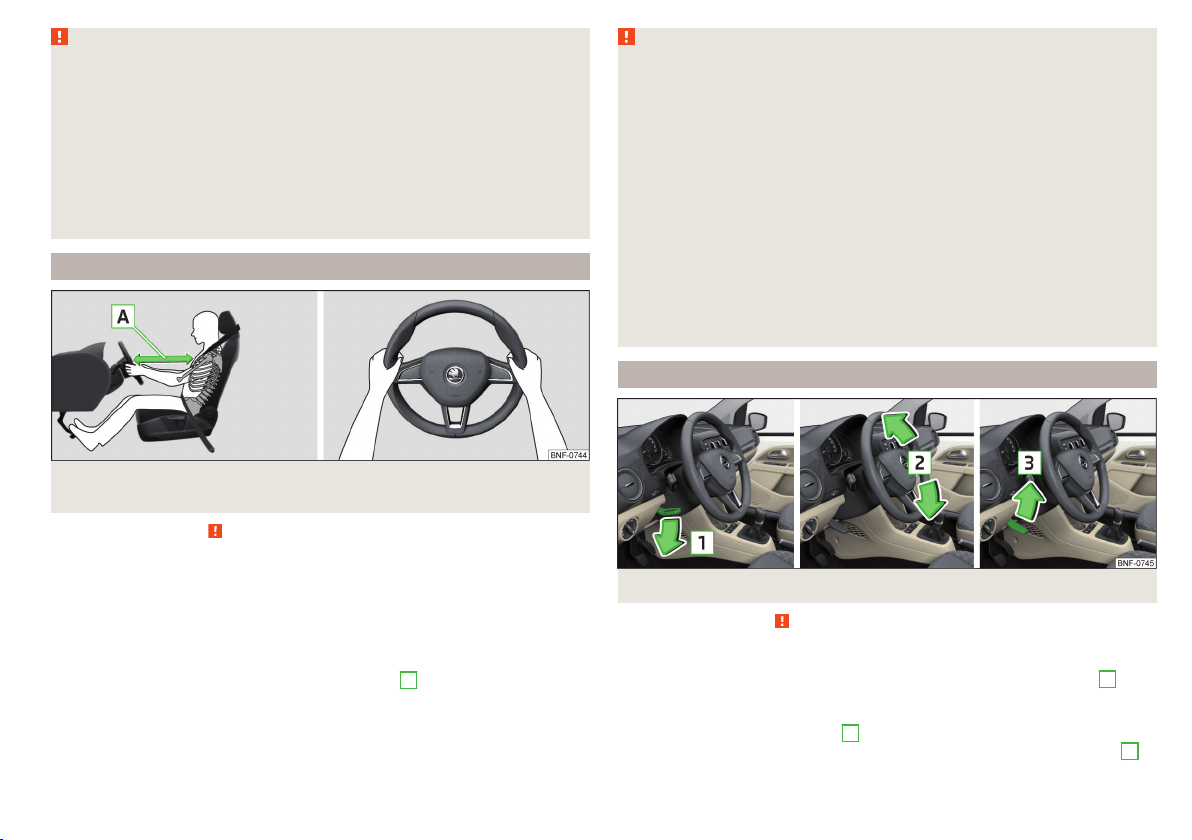 A

BNF-0744

1

2

3

BNF-0745