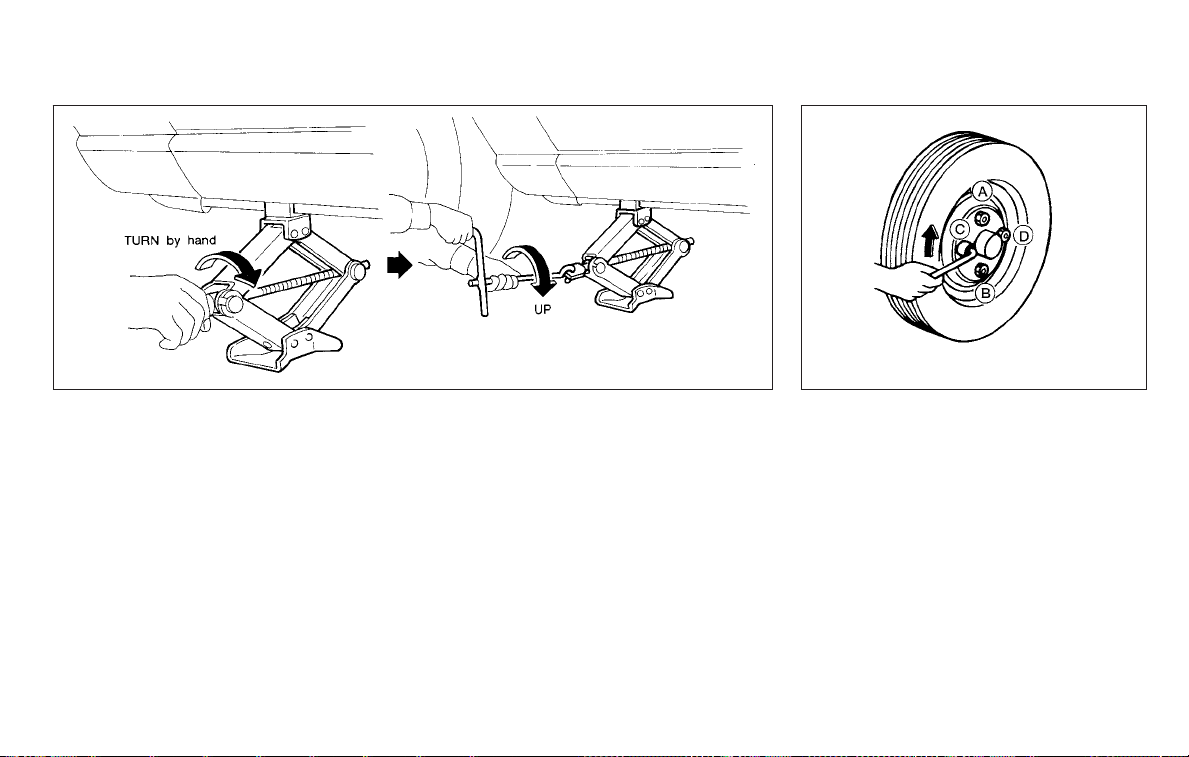 TURN by hand

UP

A
C
D
B