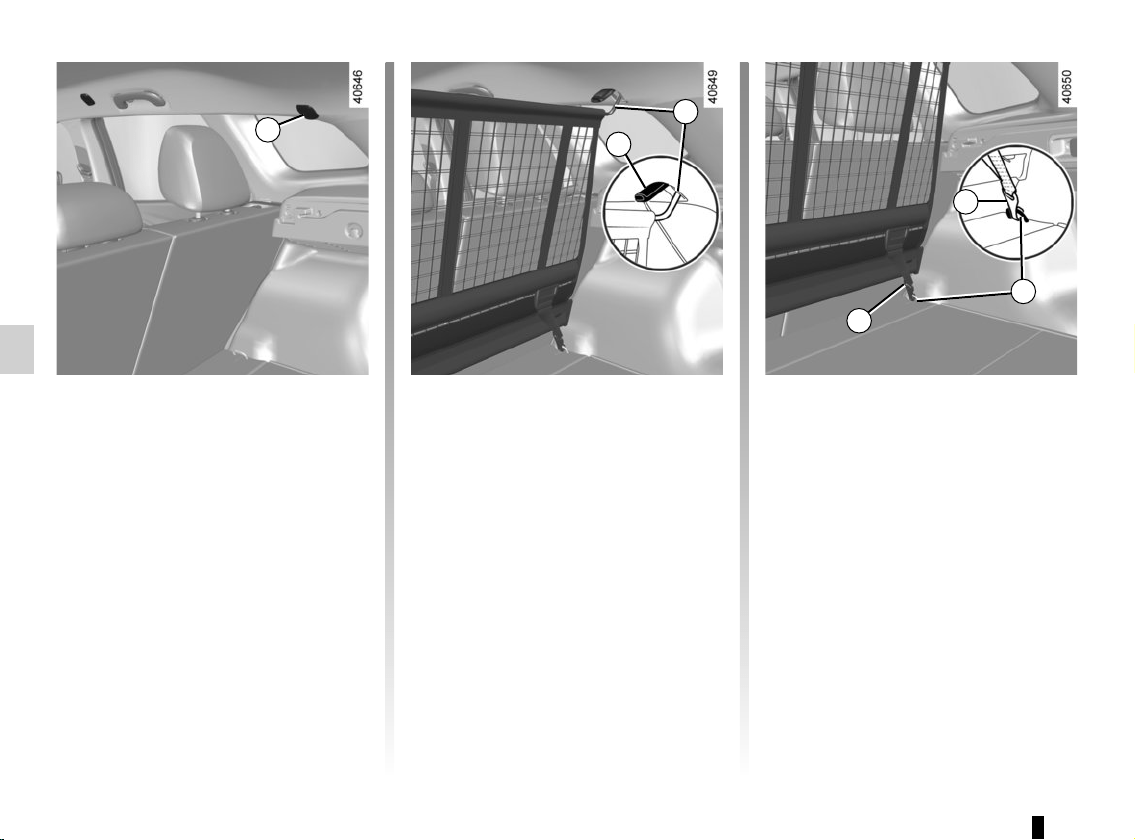 40646

40649

40650