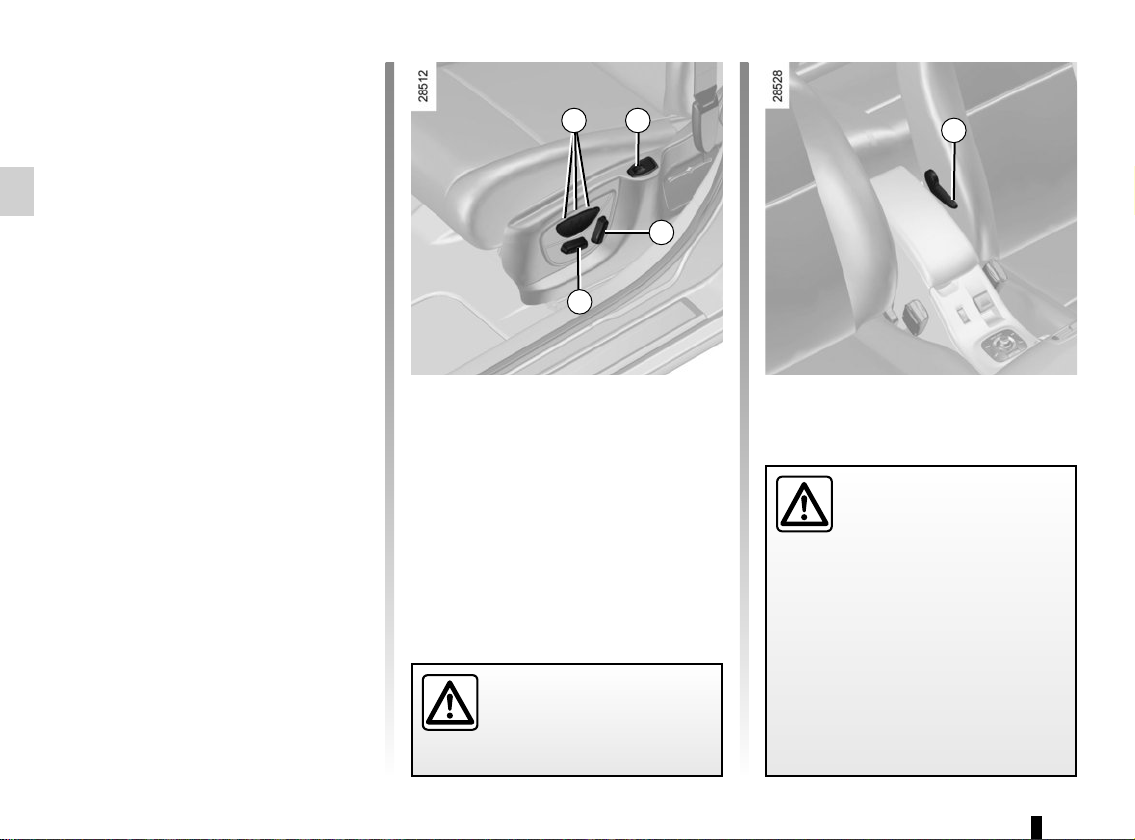 28512

28528