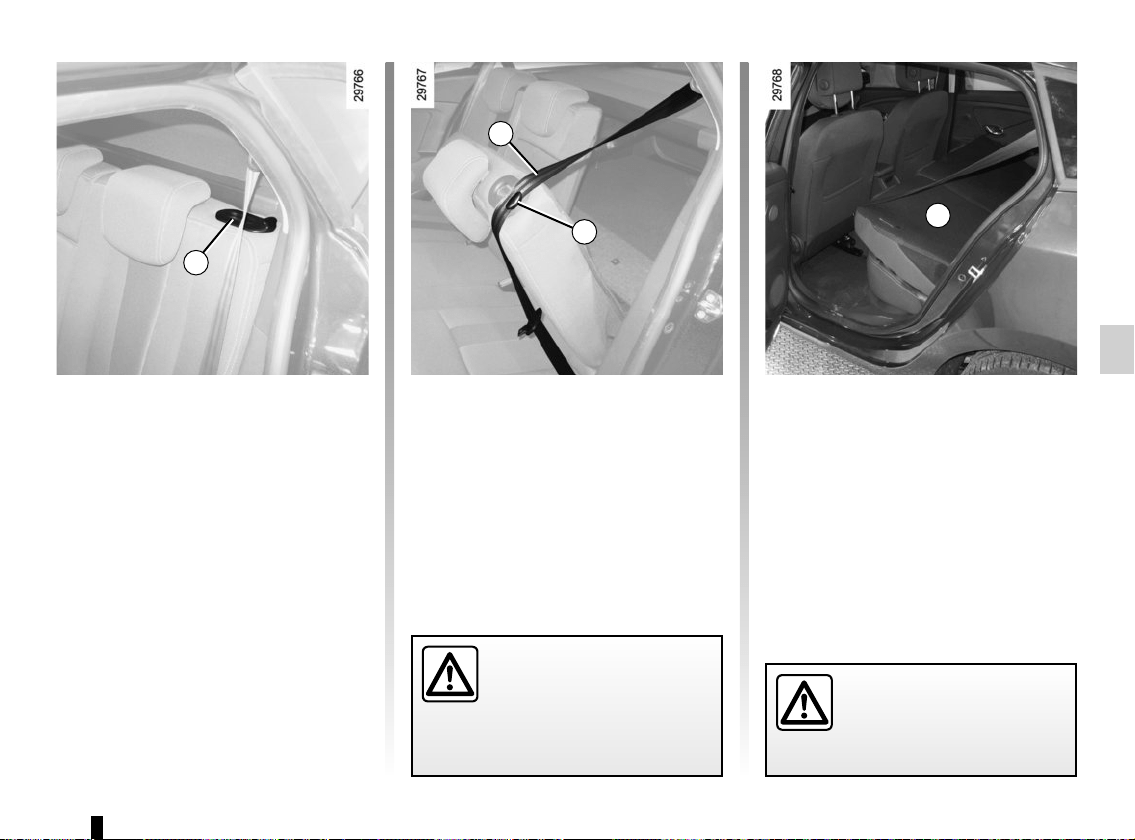 29766

29767

29768