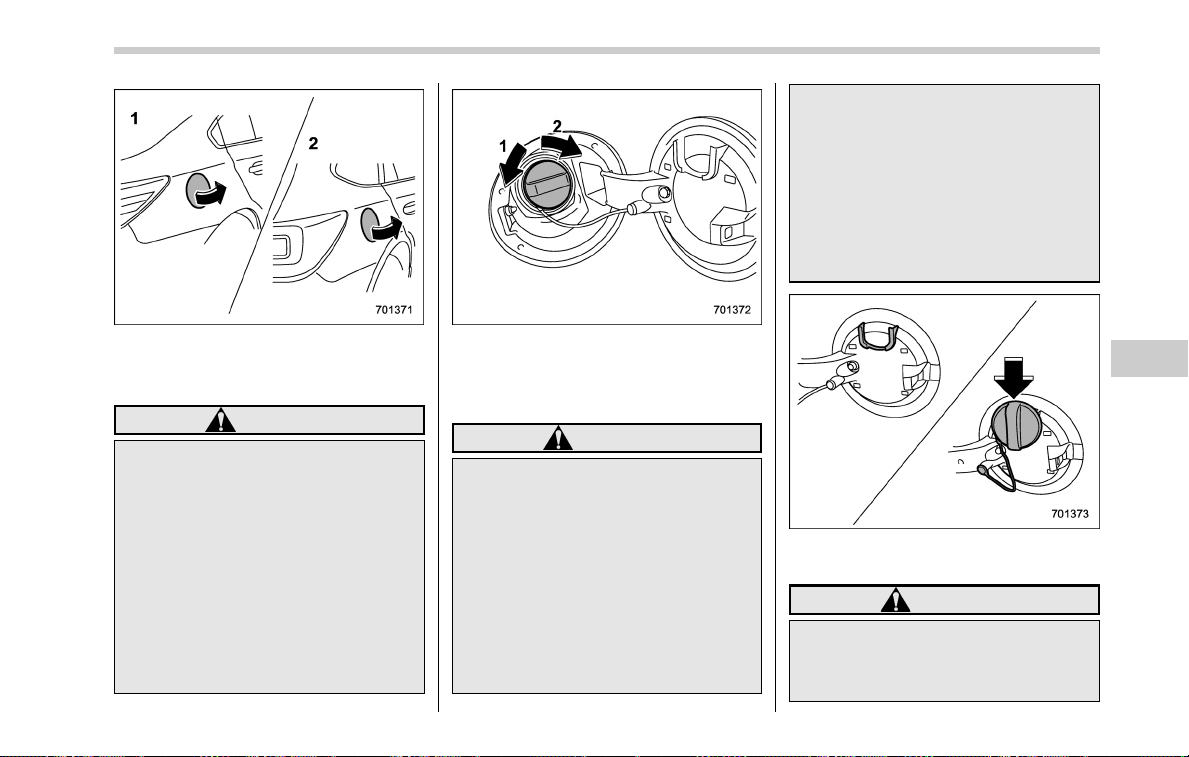 1
2
701371

1
2
701372

701373