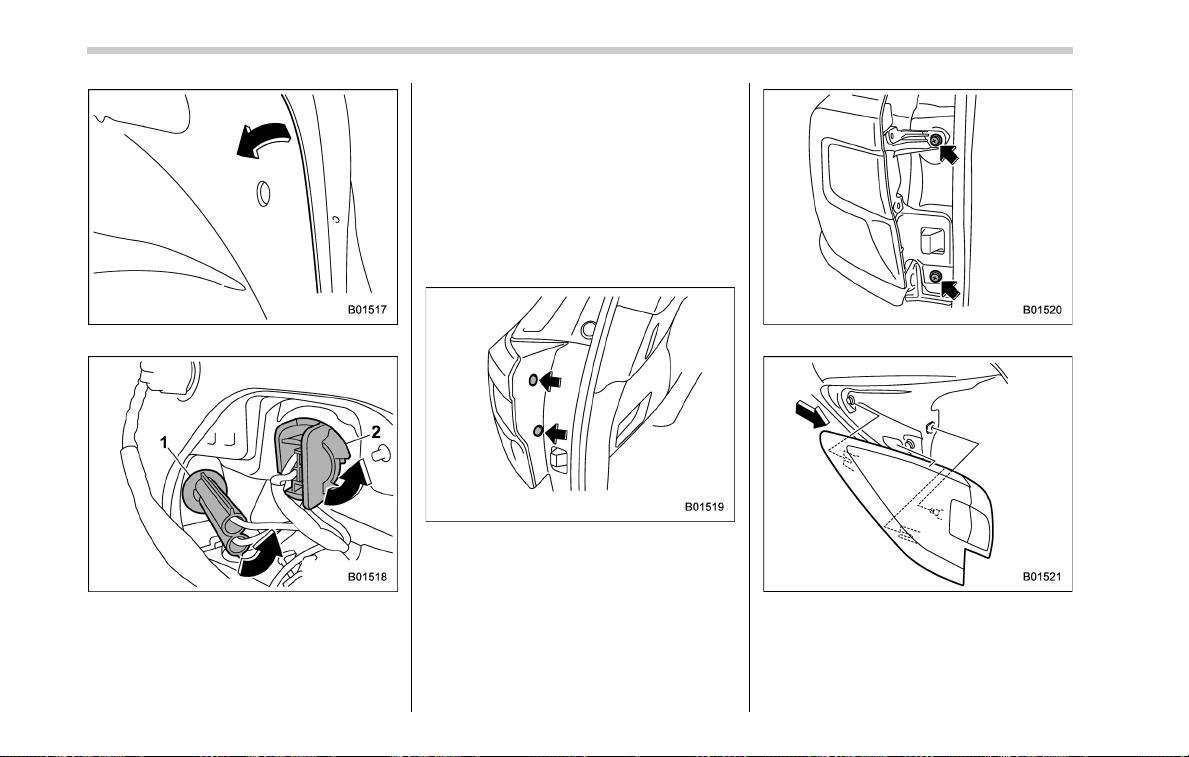 B01517

1

2

B01518

B01519

B01520

B01521