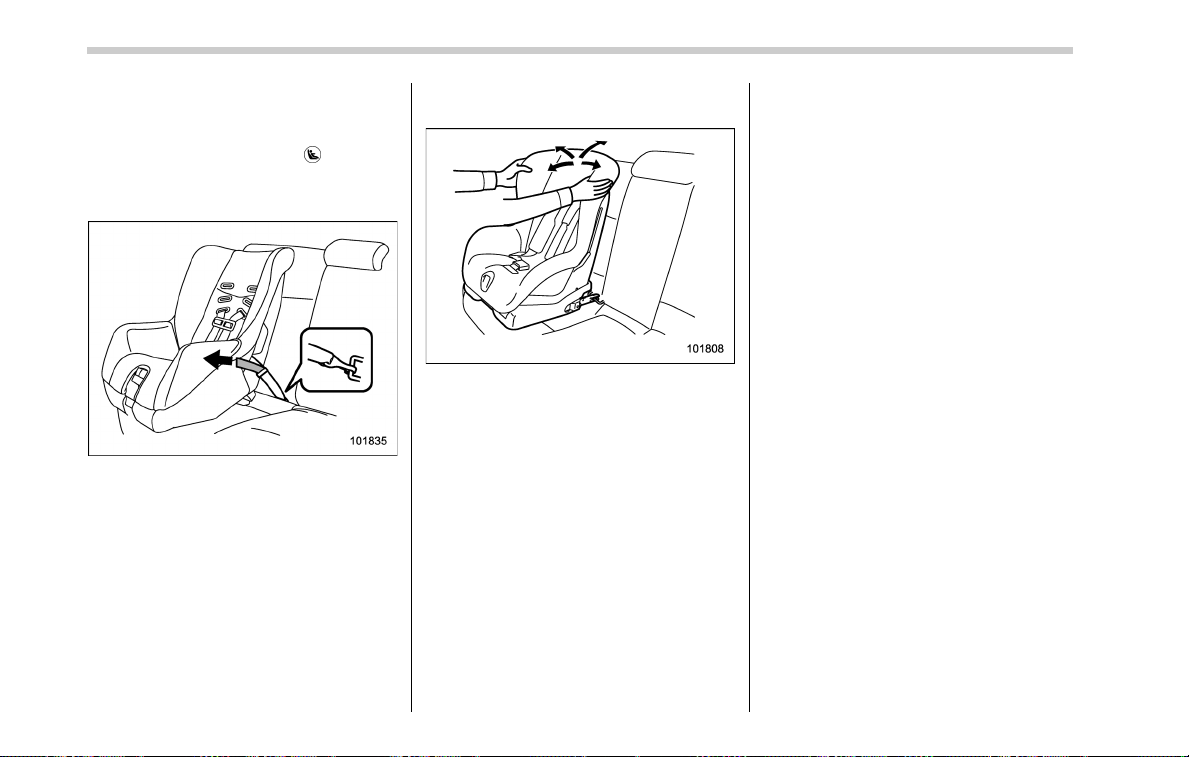 101835

101808