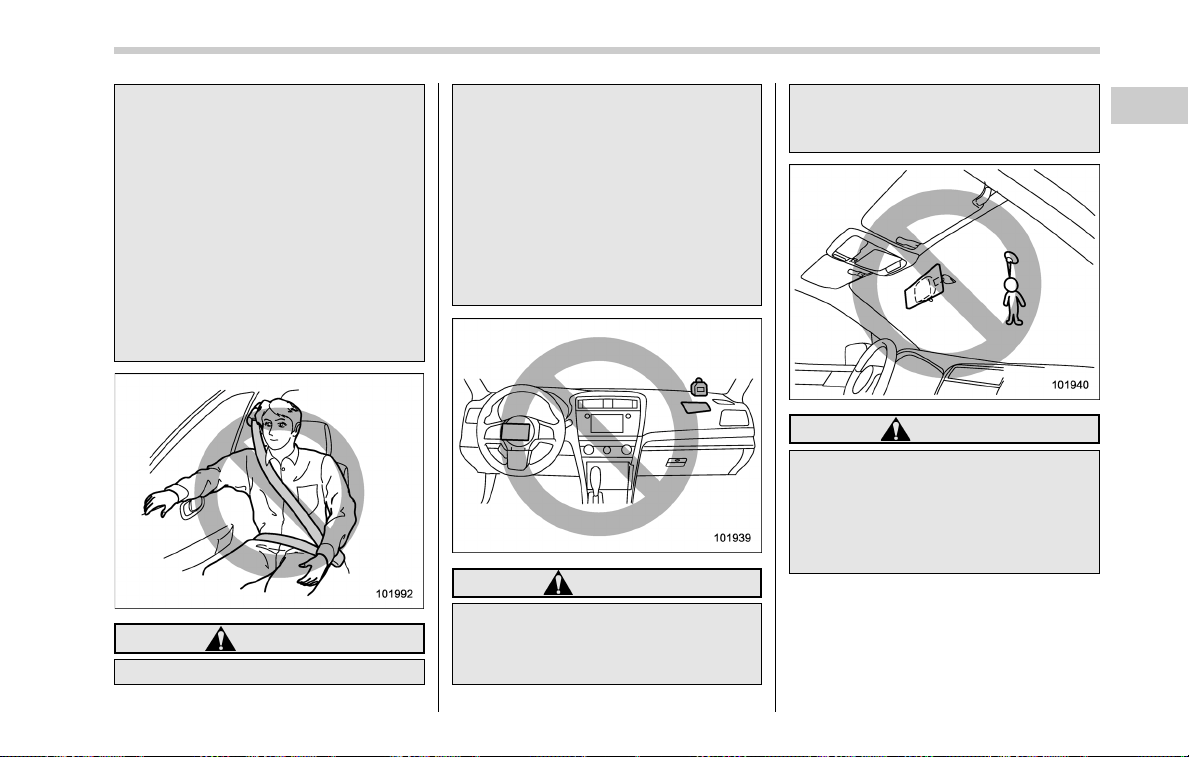 101992

101939

101940