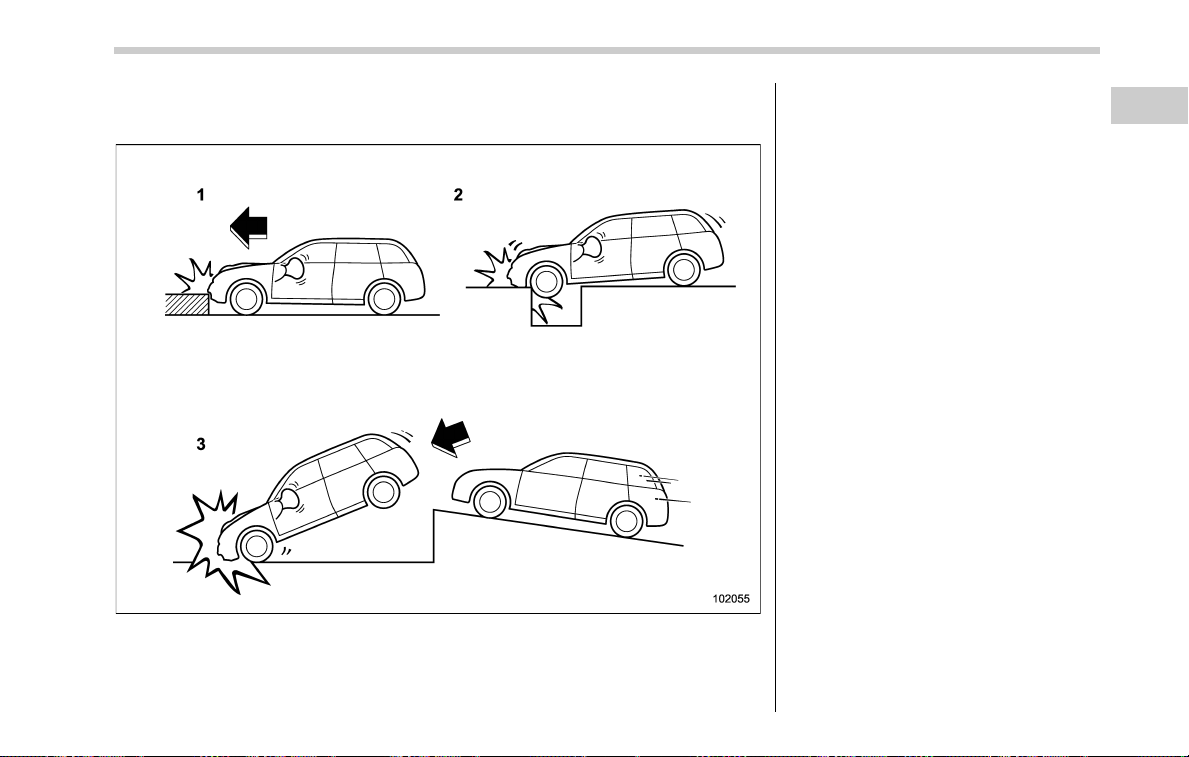 1

2

3

102055