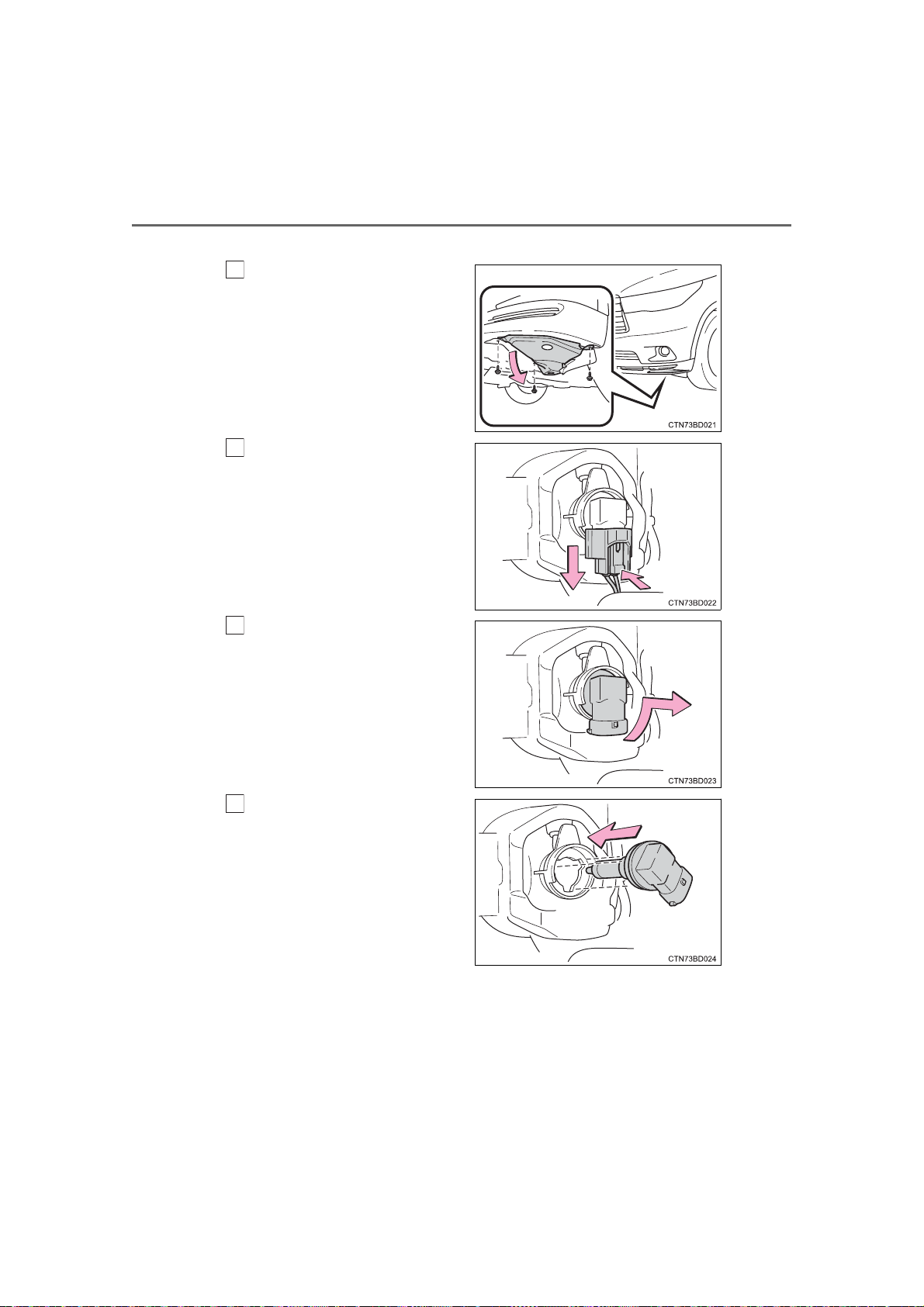 CTN73BD021

CTN73BD022

CTN73BD023

CTN73BD024