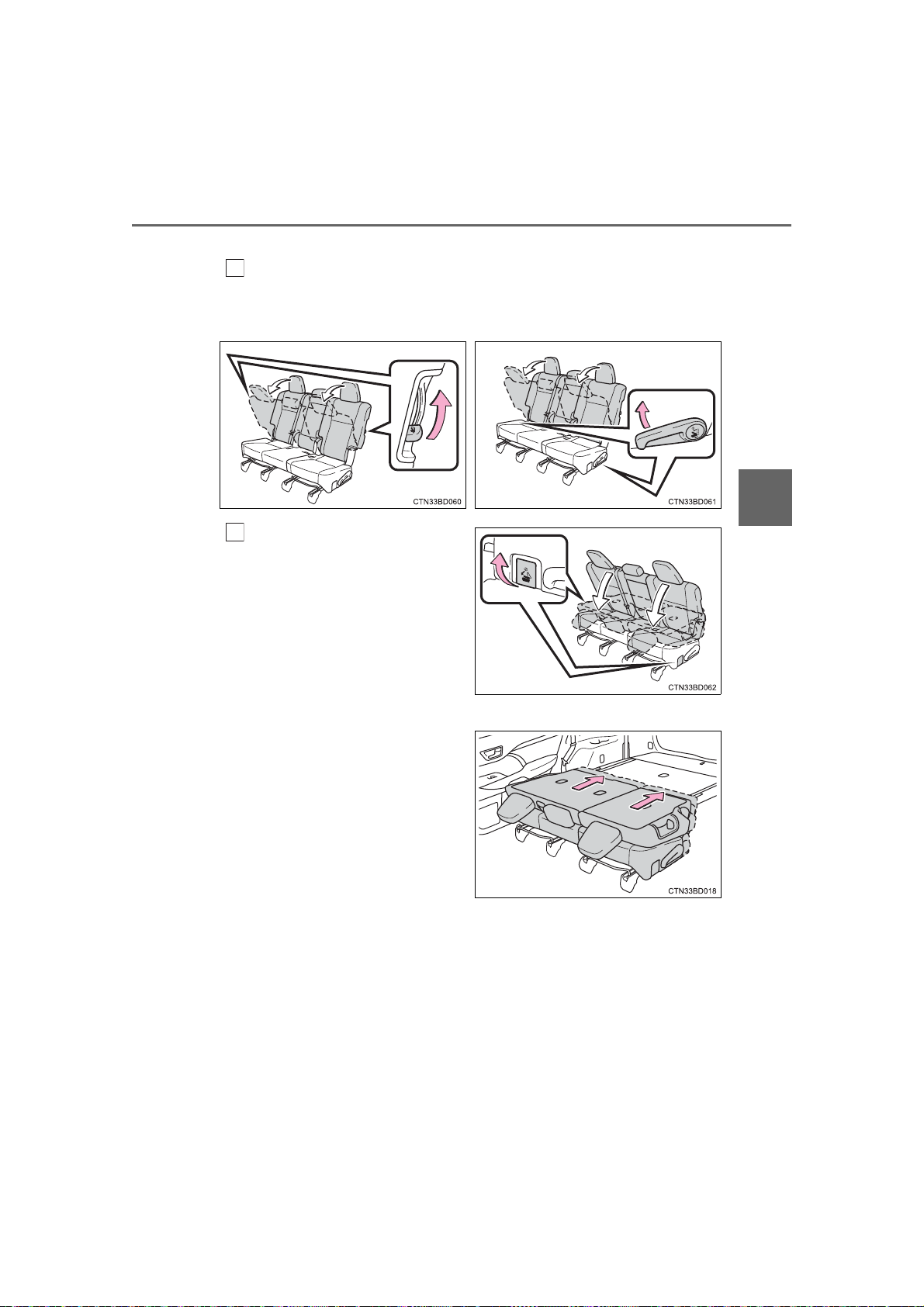 CTN33BD060

CTN33BD061

CTN33BD062

CTN33BD018