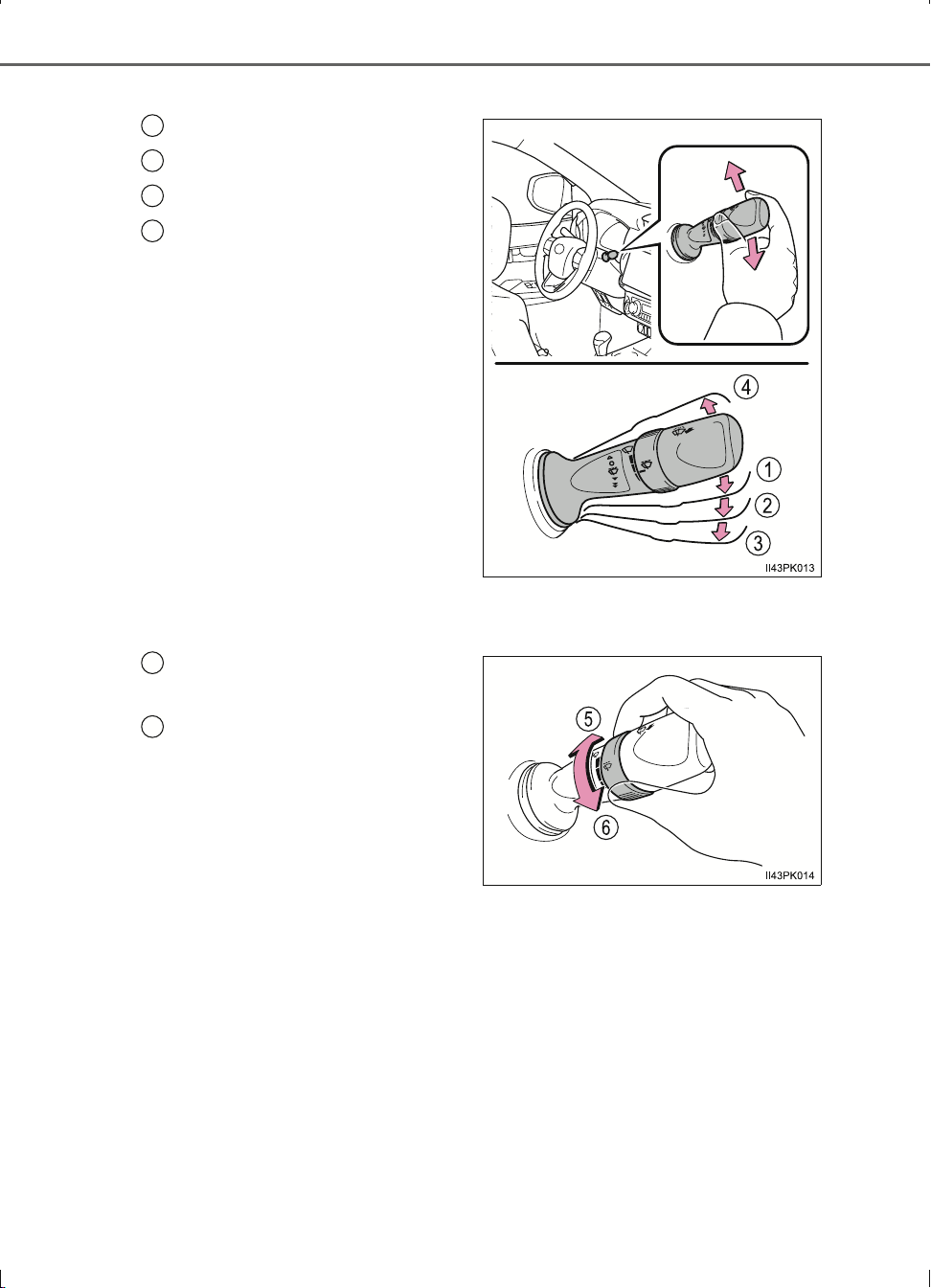 4
1
2
3
II43PK013

5
6
II43PK014