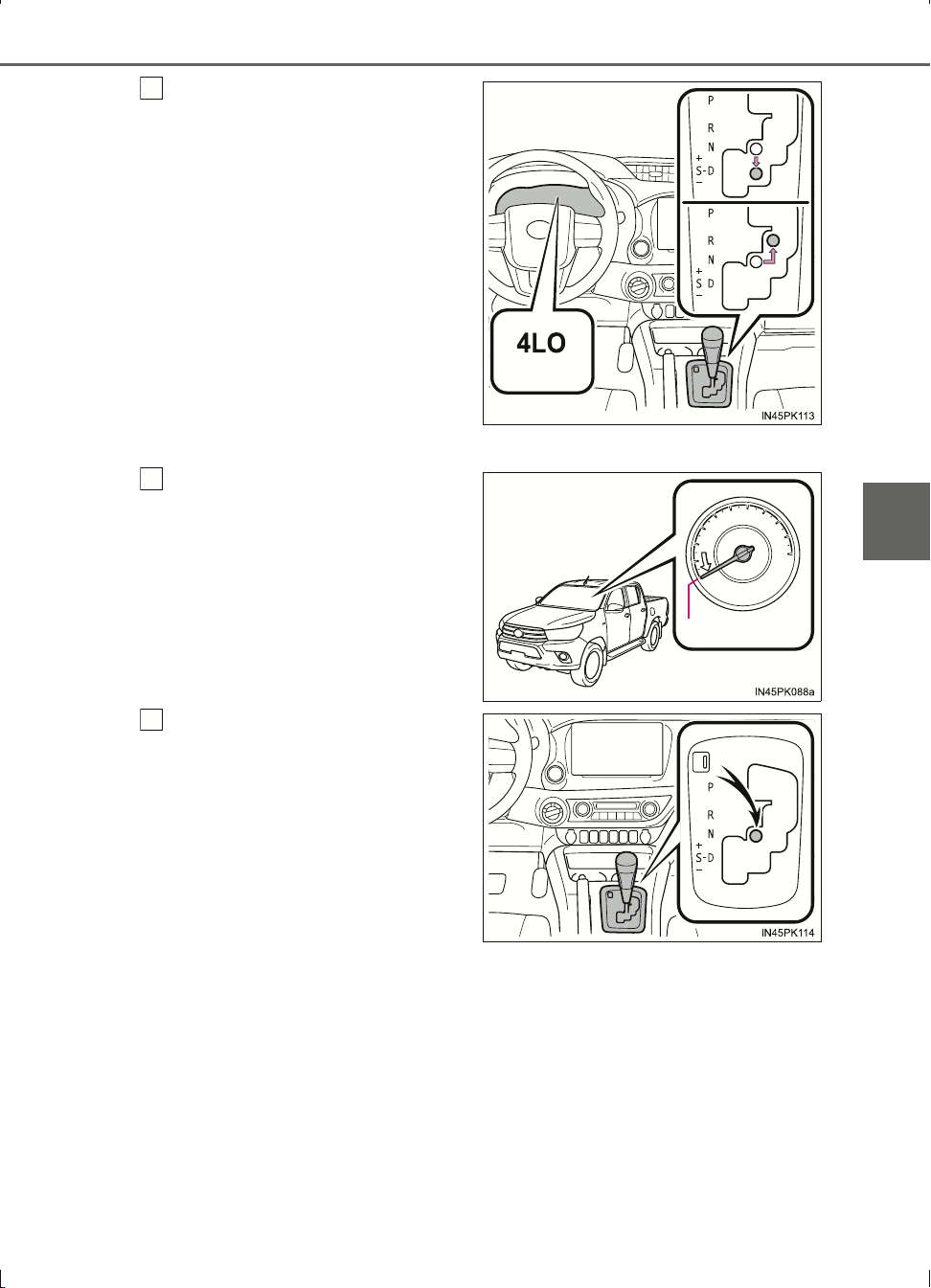 P
R
N
+
S-D
−

P
R
N
+
S D
−

4LO

IN45PK113

IN45PK088a

P
R
N
+
S-D
−

IN45PK114