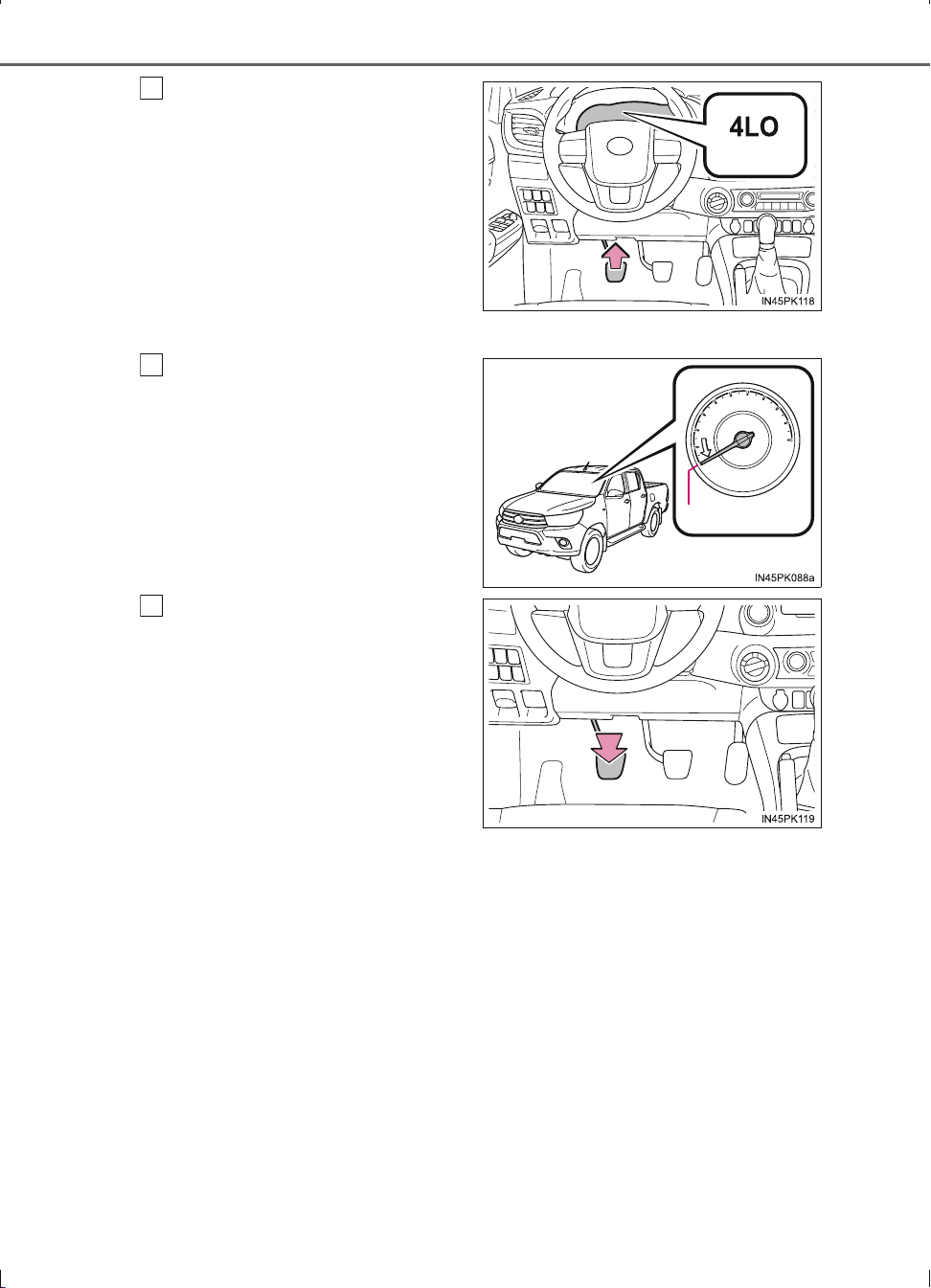 4LO

IN45PK118

IN45PK088a

IN45PK119