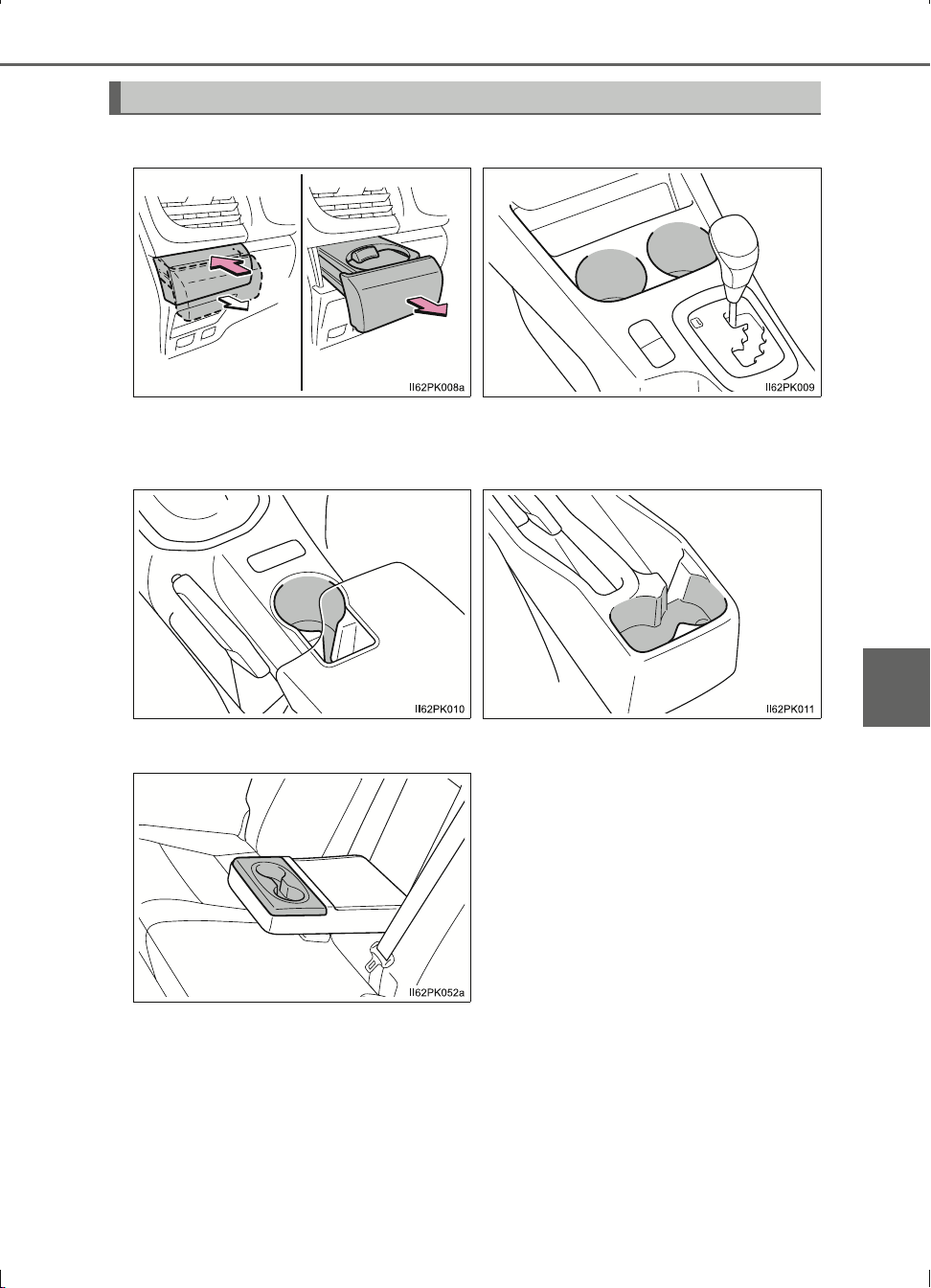 II62PK008a

II62PK009

II62PK010

II62PK011

II62PK052a