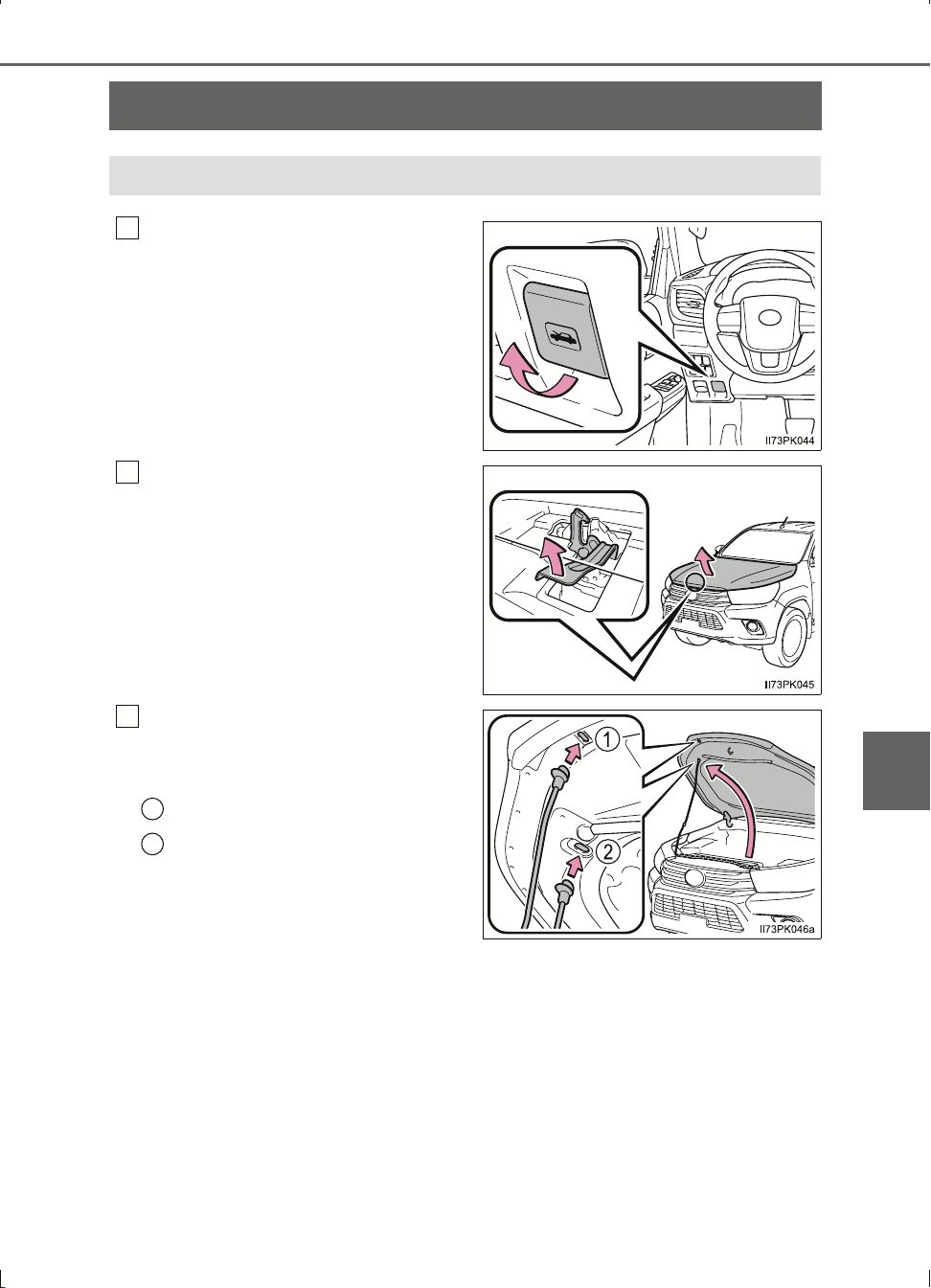 II73PK044

II73PK045

1

2

II73PK046a