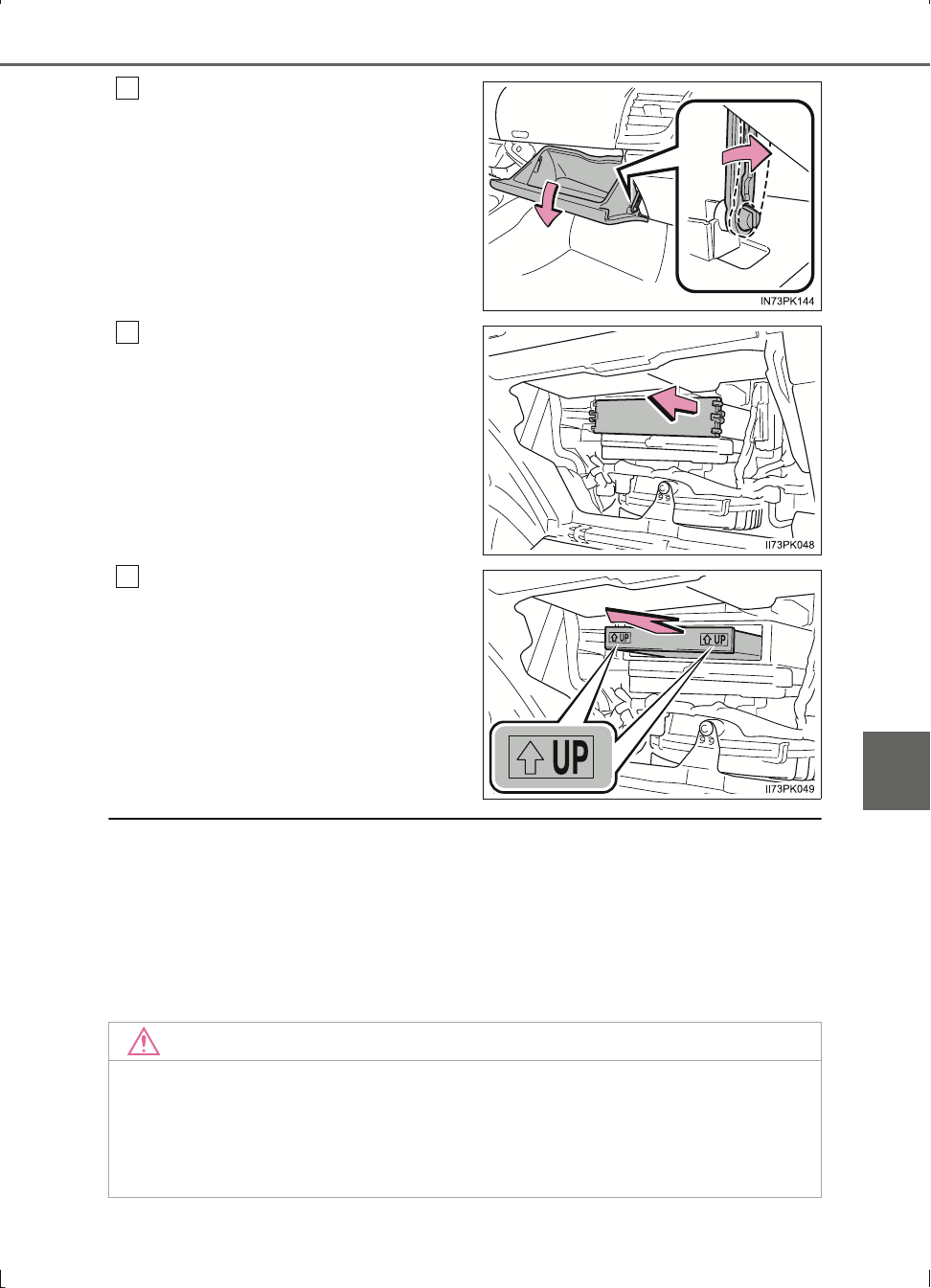 IN73PK144

II73PK048

UP

UP

UP

II73PK049