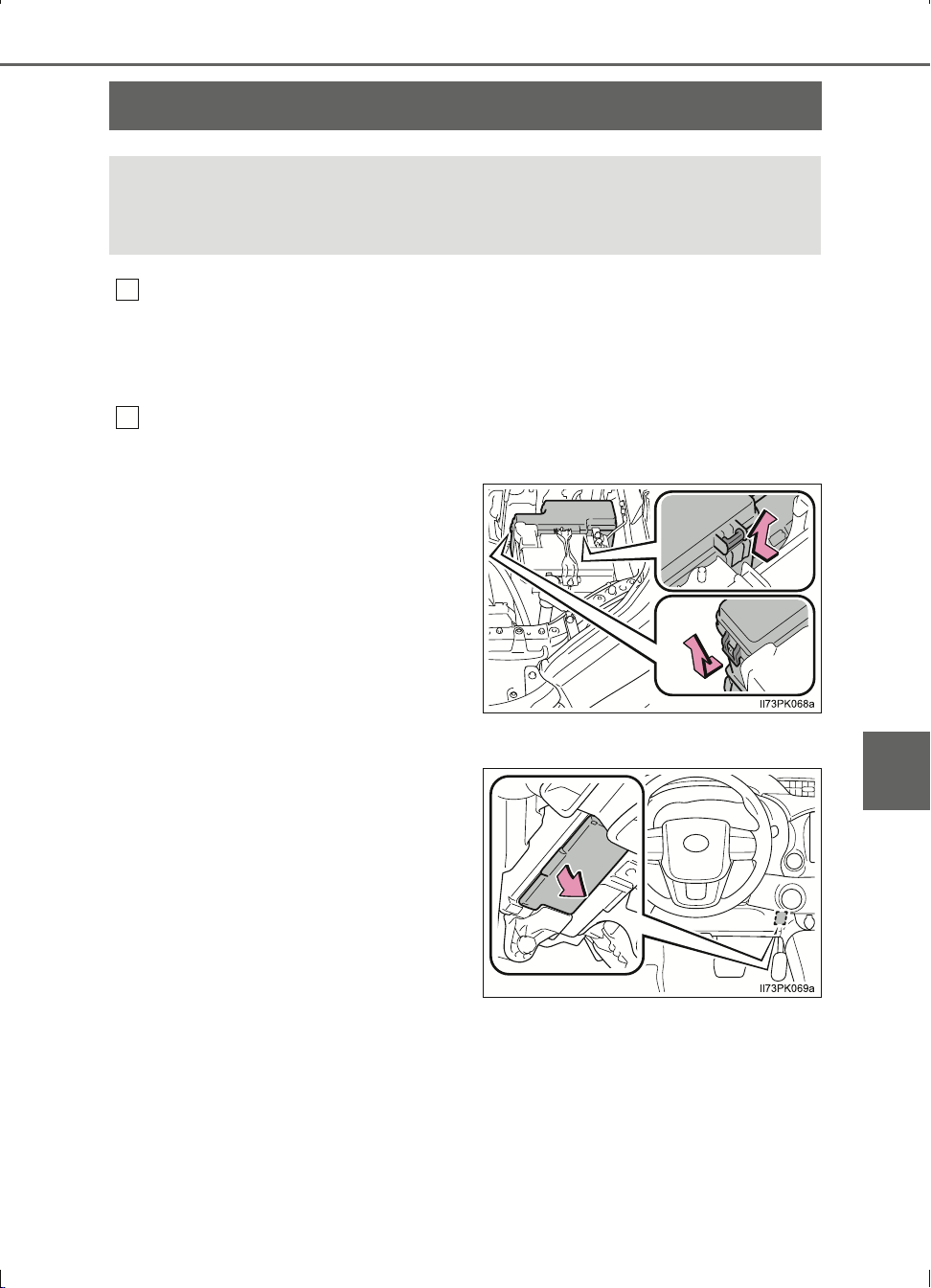 II73PK068a

II73PK069a