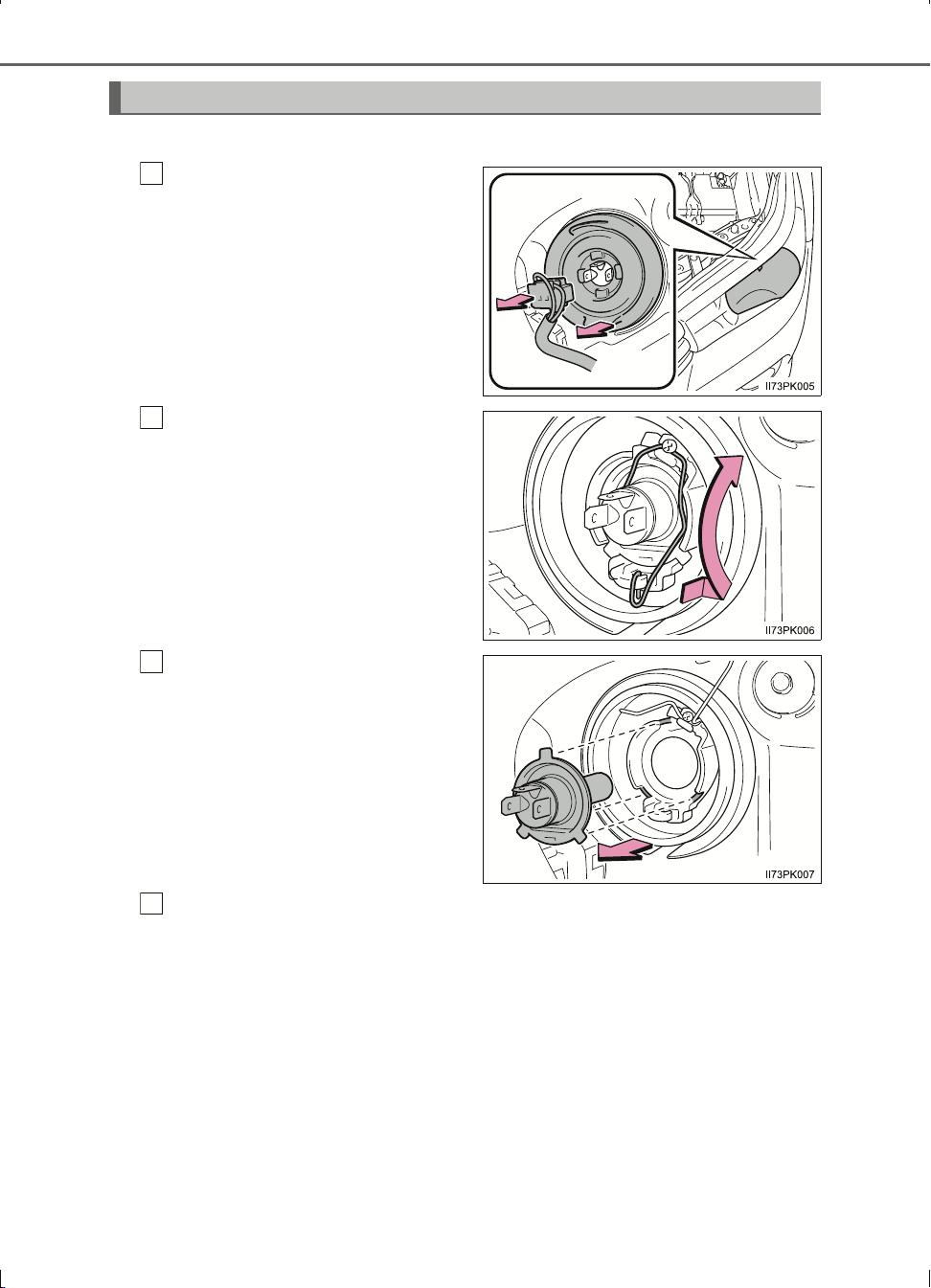 II73PK005

II73PK006

II73PK007