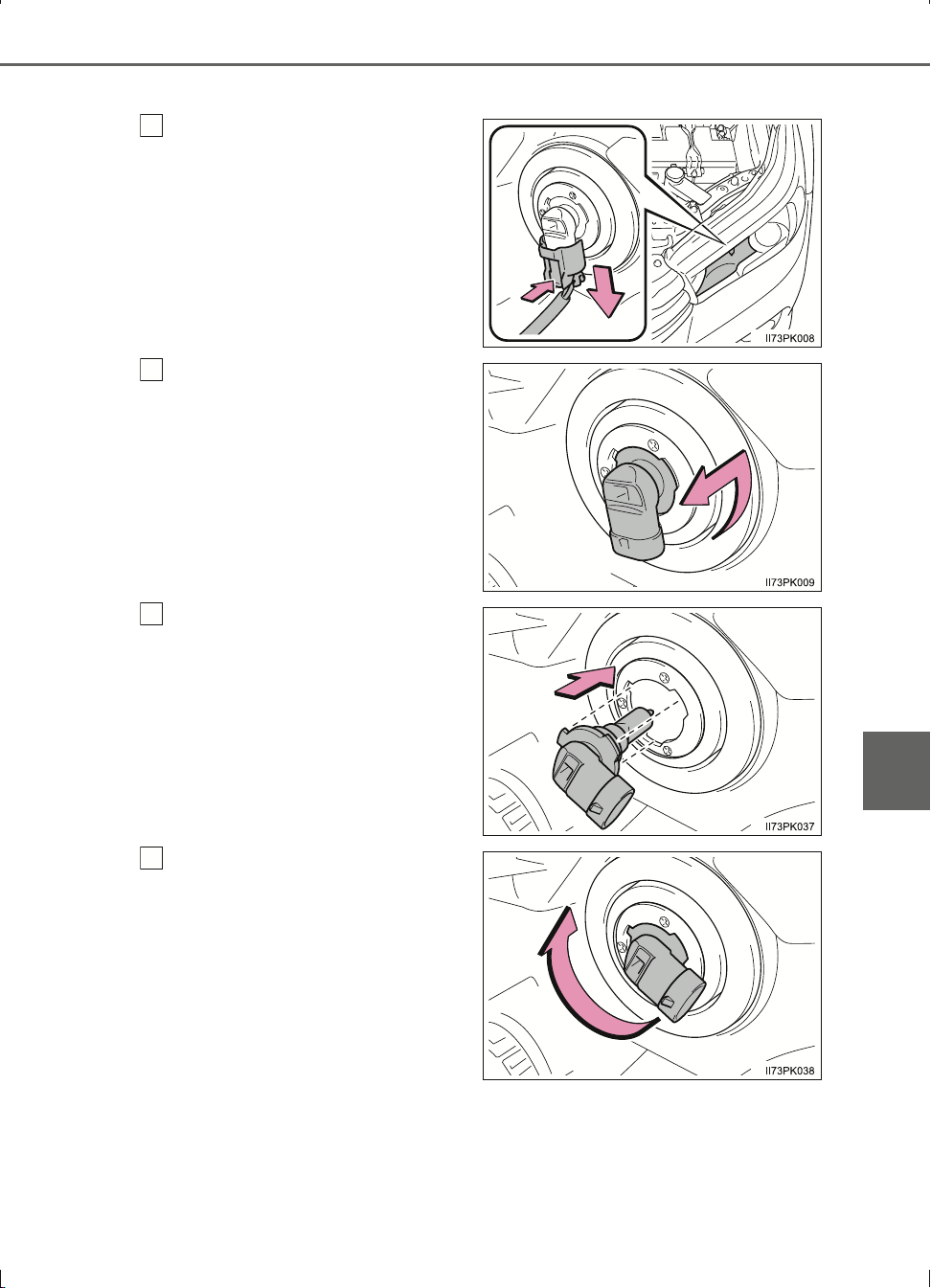 II73PK008

II73PK009

II73PK037

II73PK038