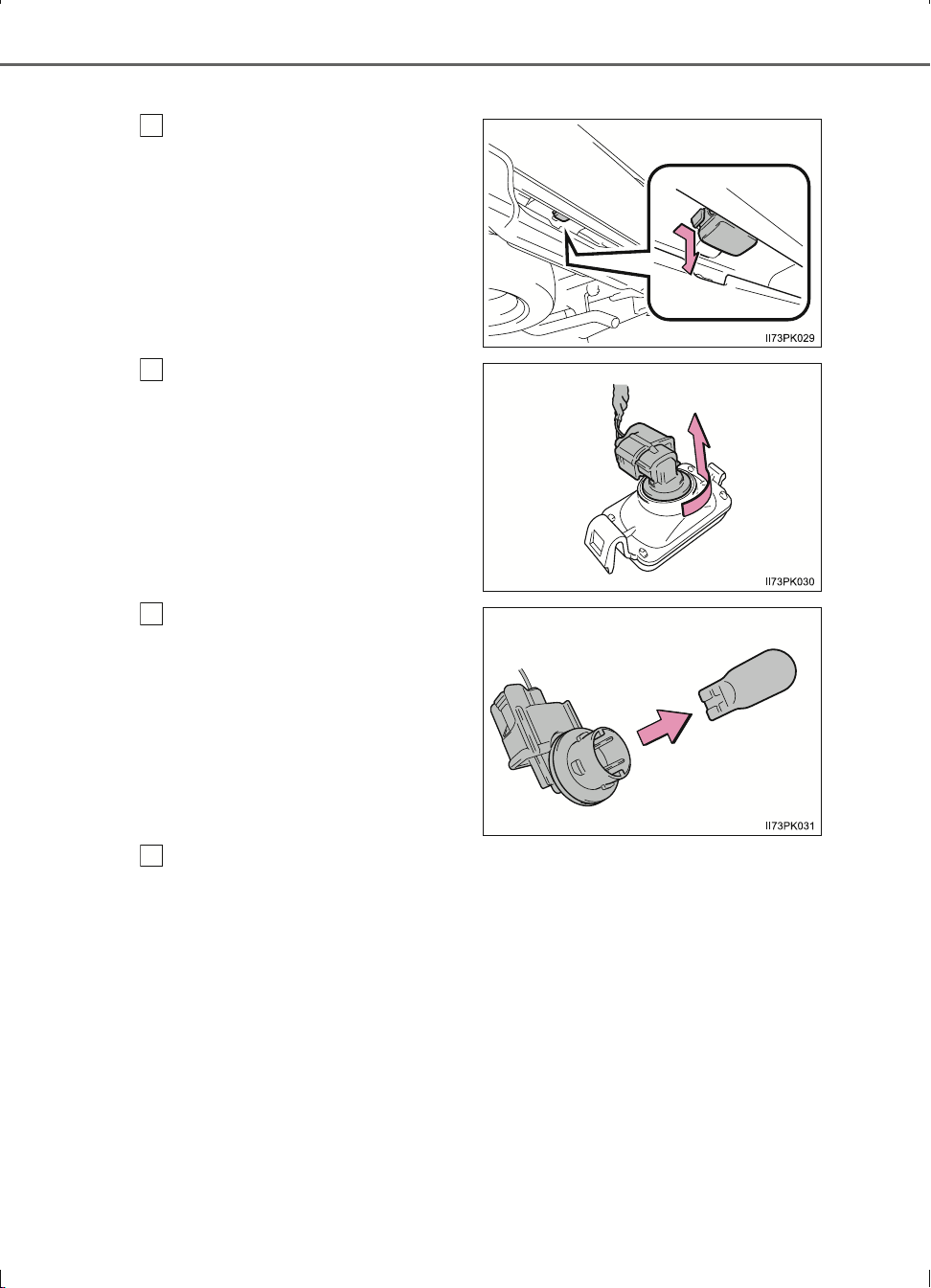 II73PK029

II73PK030

II73PK031