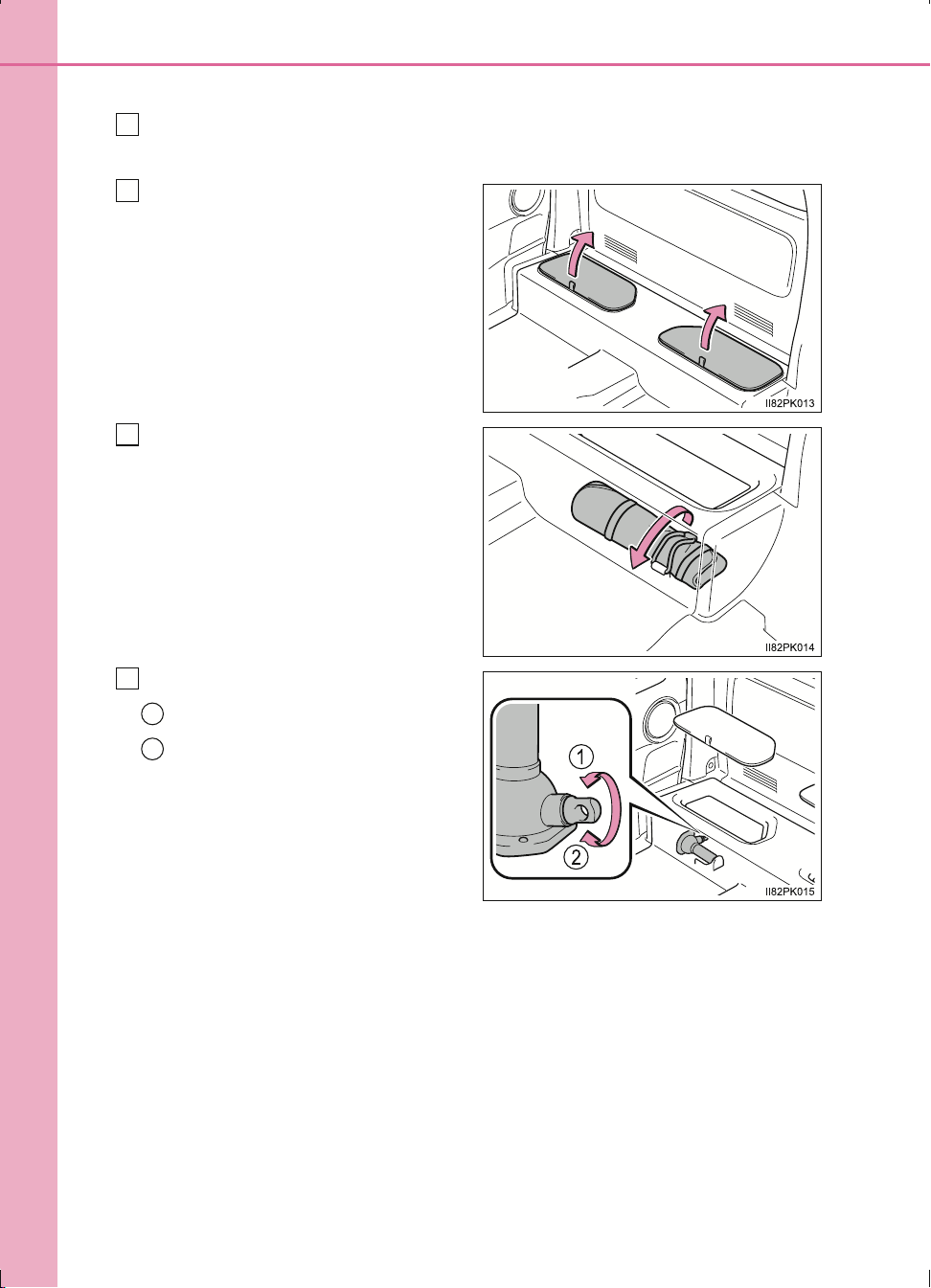 II82PK013

II82PK014

1

2

II82PK015